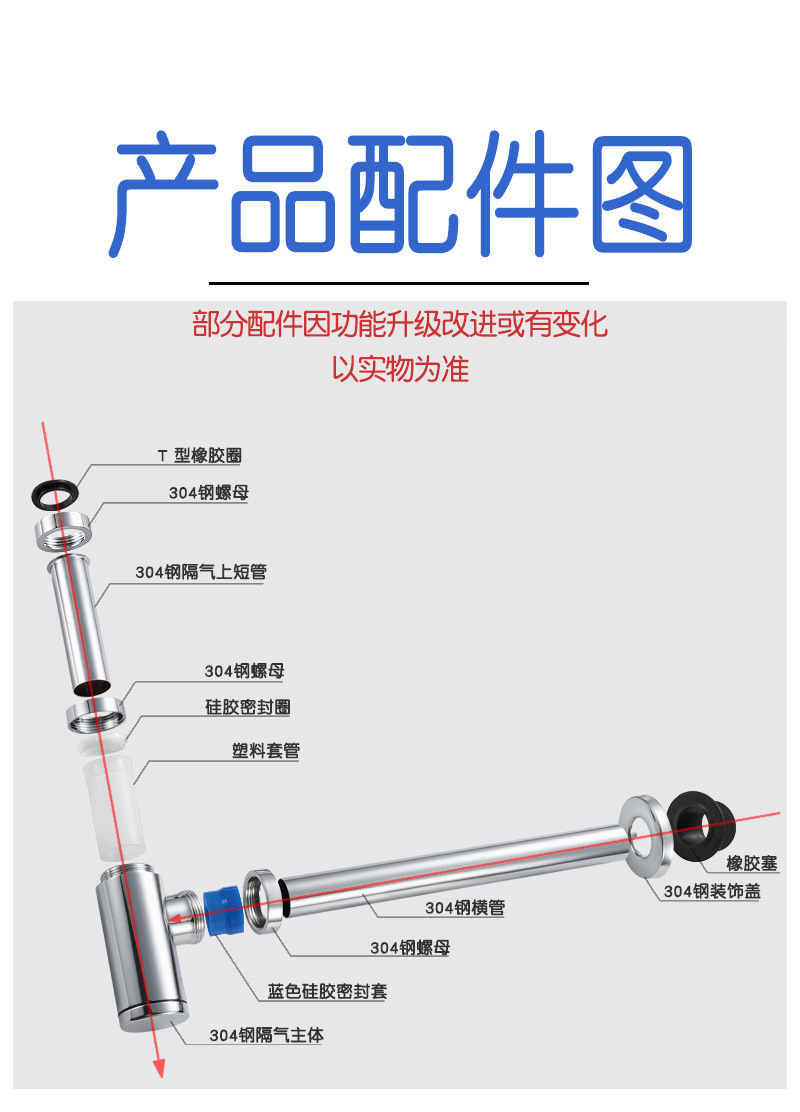 产品配件图

部分配件因功能升级改进或有变化
以实物为准

T 型橡胶圈
304钢螺母
304钢隔气上短管
304钢螺母
硅胶密封圈
塑料套管
橡胶塞
304钢装饰盖
304钢横管
304钢螺母
蓝色硅胶密封套
304钢隔气主体