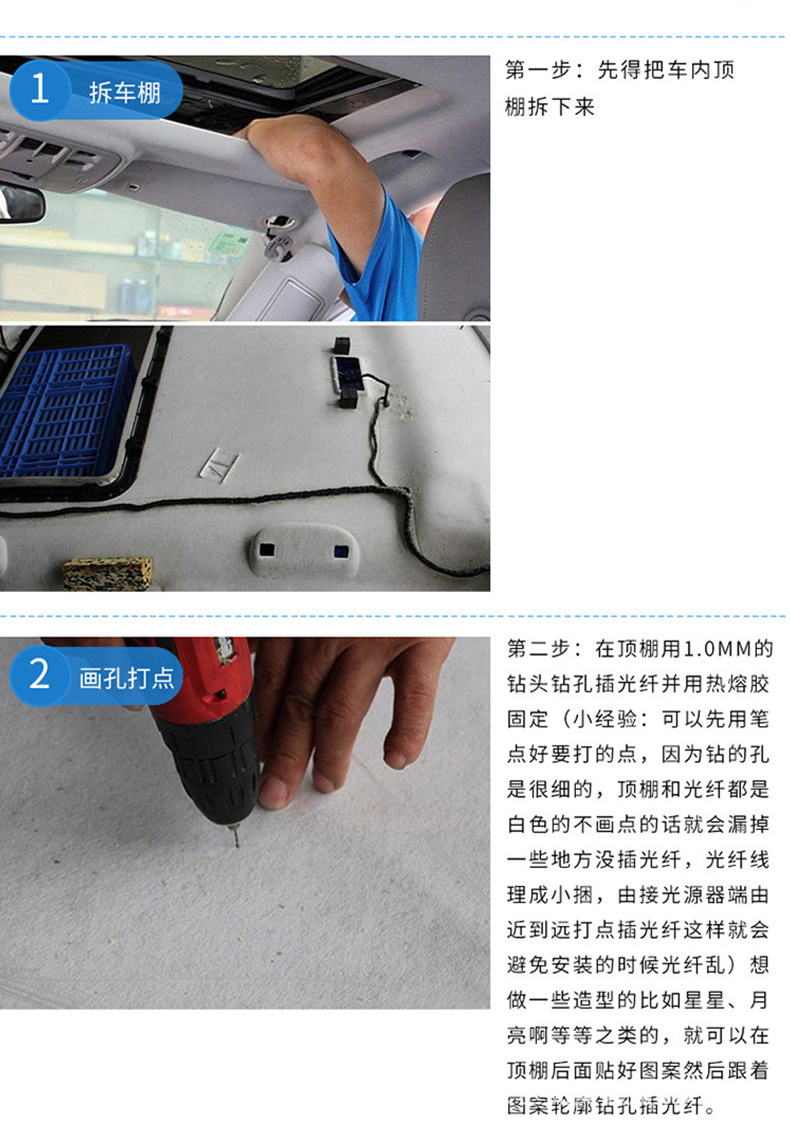 1 拆车棚

第一步：先得把车内顶棚拆下来

2 画孔打点

第二步：在顶棚用1.0MM的钻头钻孔插光纤并用热熔胶固定（小经验：可以先用笔点好要打的点，因为钻的孔是很细的，顶棚和光纤都是白色的不画点的话就会漏掉一些地方没插光纤，光纤线理成小捆，由接光源器端由近到远打点插光纤这样就会避免安装的时候光纤乱）想做一些造型的比如星星、月亮啊等等之类的，就可以在顶棚后面贴好图案然后跟着图案轮廓钻孔插光纤。