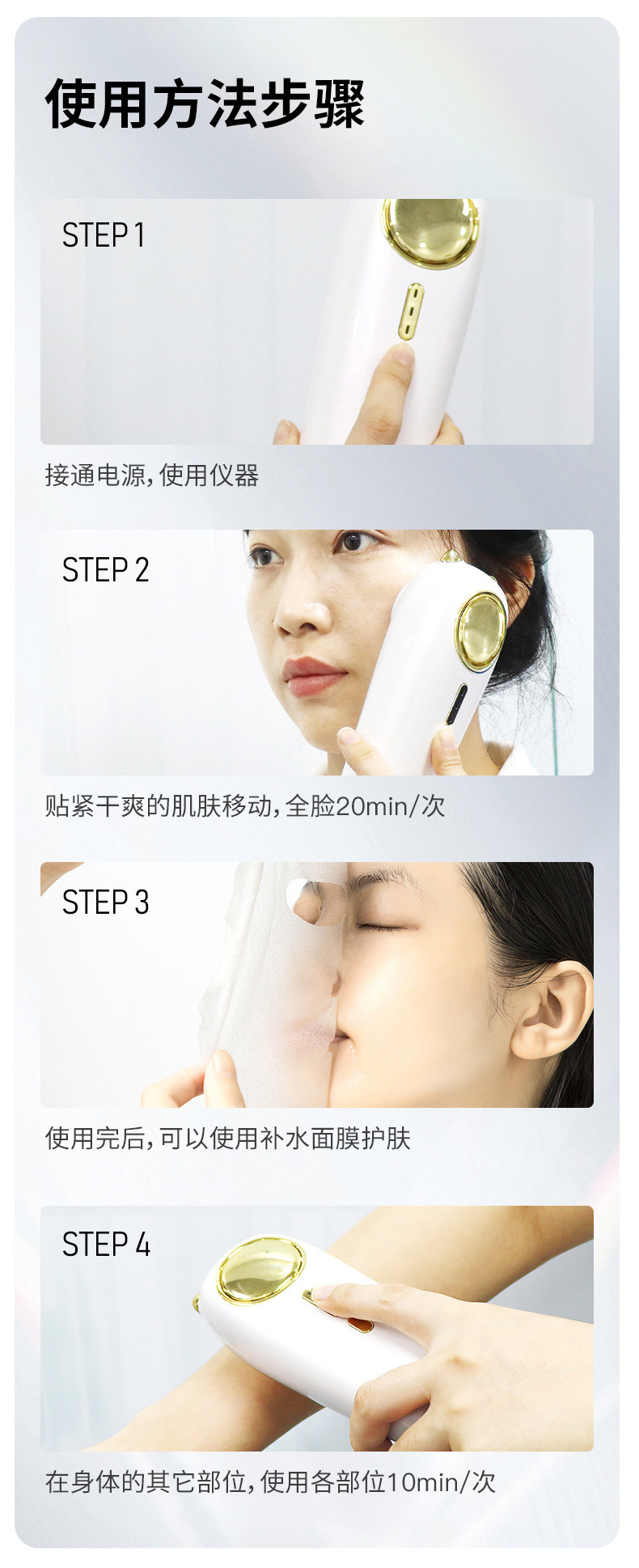 使用方法步骤

STEP 1

接通电源，使用仪器

STEP 2

贴紧干爽的肌肤移动，全脸20min/次

STEP 3

使用完后，可以使用补水面膜护肤

STEP 4

在身体的其它部位，使用各部位10min/次