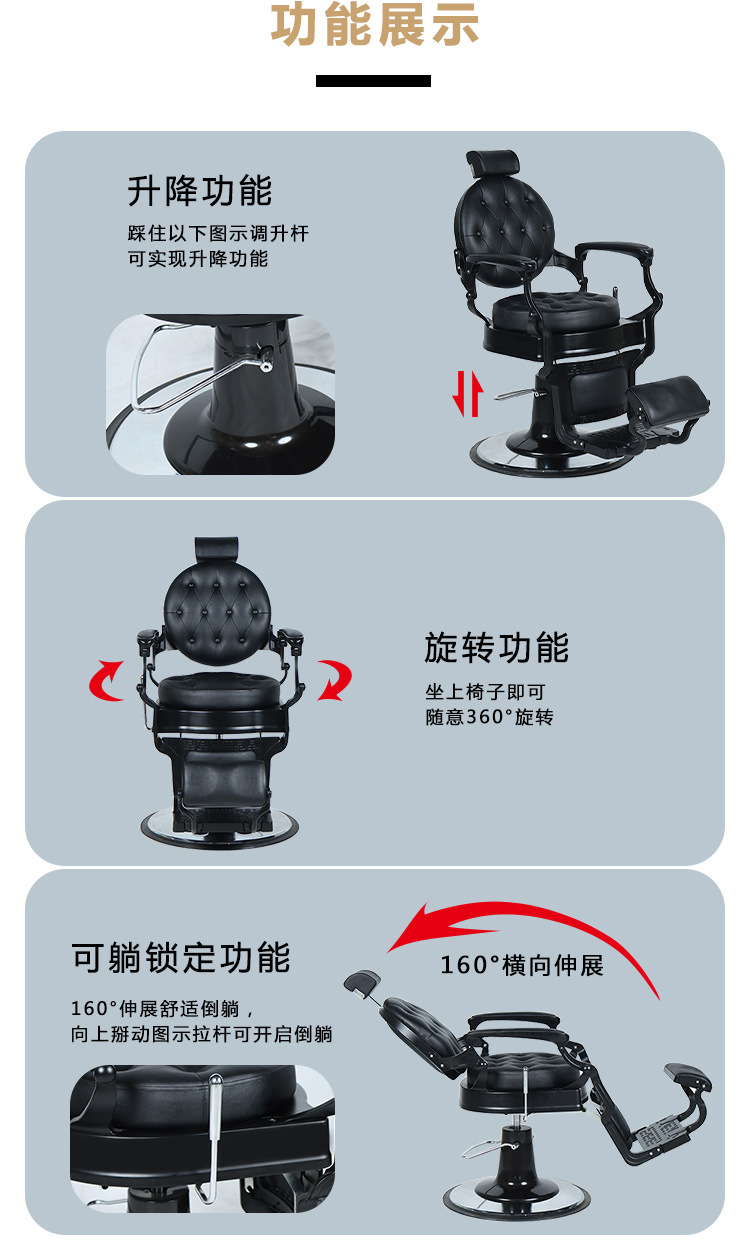 功能展示

升降功能

踩住以下图示调升杆
可实现升降功能

旋转功能

坐上椅子即可
随意360°旋转

可躺锁定功能

160°伸展舒适倒躺，
向上掰动图示拉杆可开启倒躺

160°横向伸展