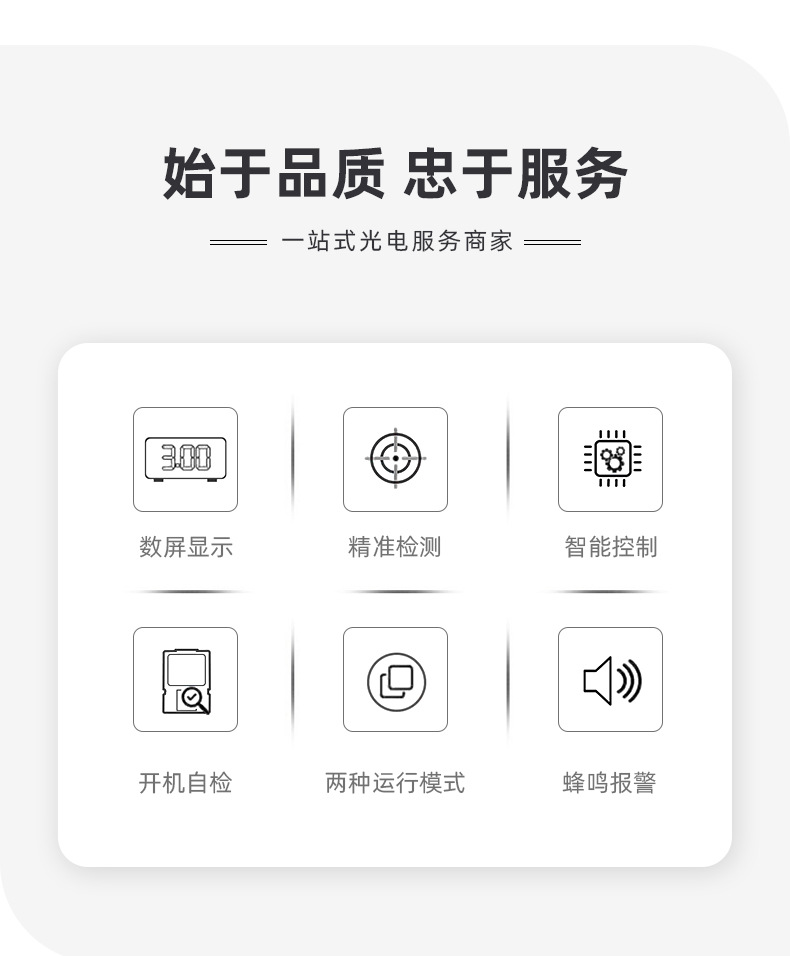 始于品质 忠于服务

一站式光电服务商家

3.00

数屏显示

精准检测

智能控制

开机自检

两种运行模式

蜂鸣报警