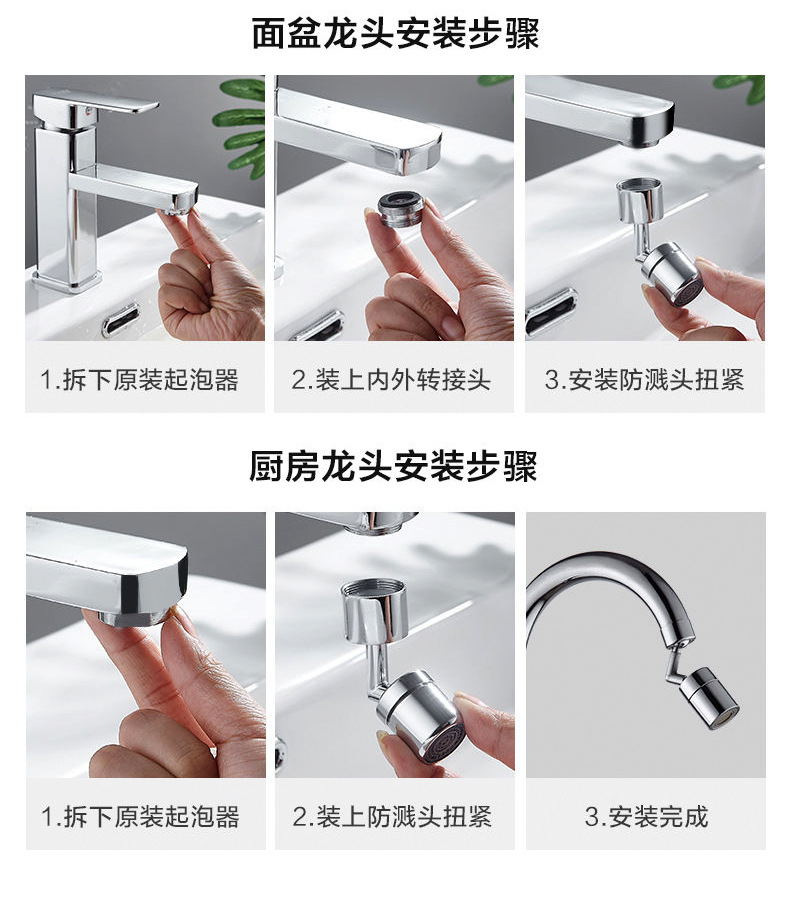 面盆龙头安装步骤

1.拆下原装起泡器

2.装上内外转接头

3.安装防溅头扭紧

厨房龙头安装步骤

1.拆下原装起泡器

2.装上防溅头扭紧

3.安装完成