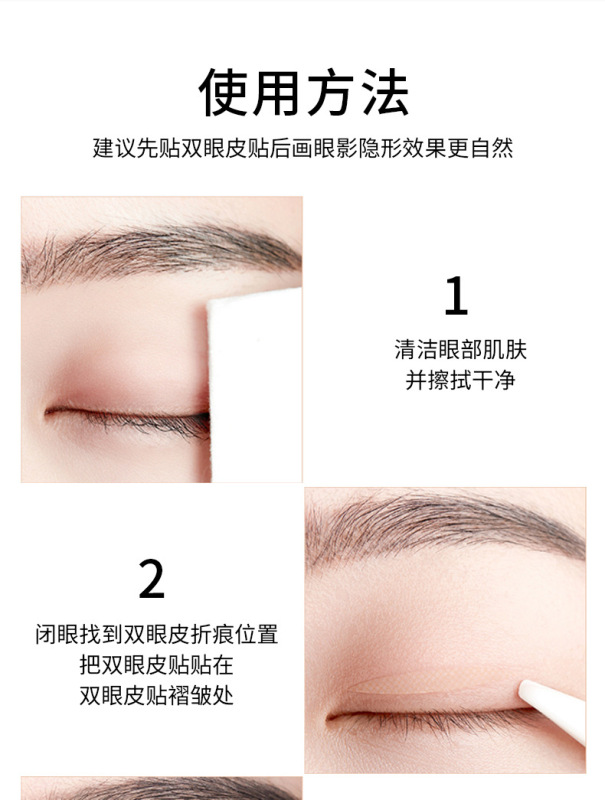 使用方法

建议先贴双眼皮贴后画眼影隐形效果更自然

1

清洁眼部肌肤
并擦拭干净

2

闭眼找到双眼皮折痕位置
把双眼皮贴贴在
双眼皮贴褶皱处