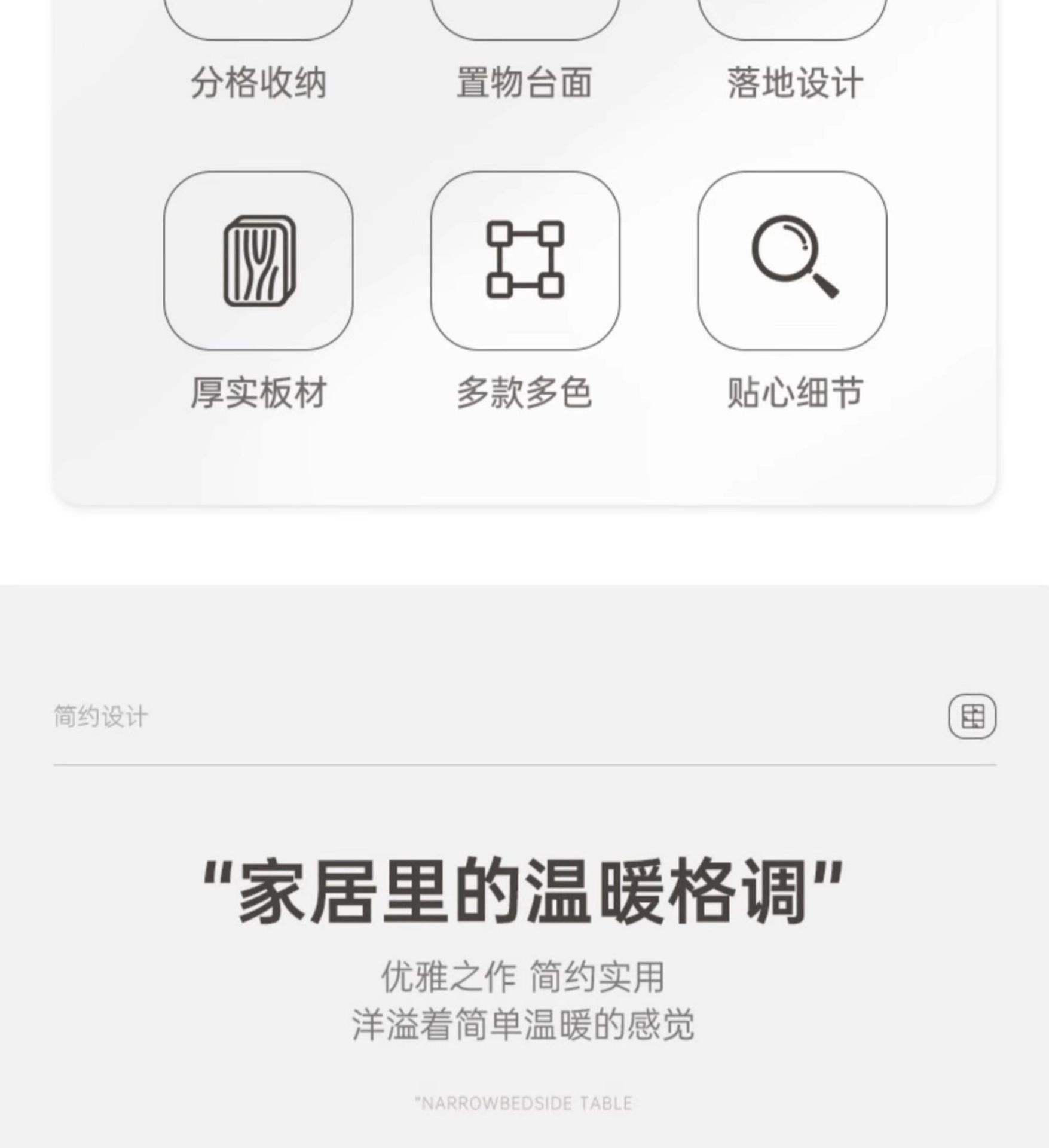 分格收纳 置物台面 落地设计

厚实板材 多款多色 贴心细节

简约设计

“家居里的温暖格调”

优雅之作 简约实用
洋溢着简单温暖的感觉

"NARROWBEDSIDE TABLE