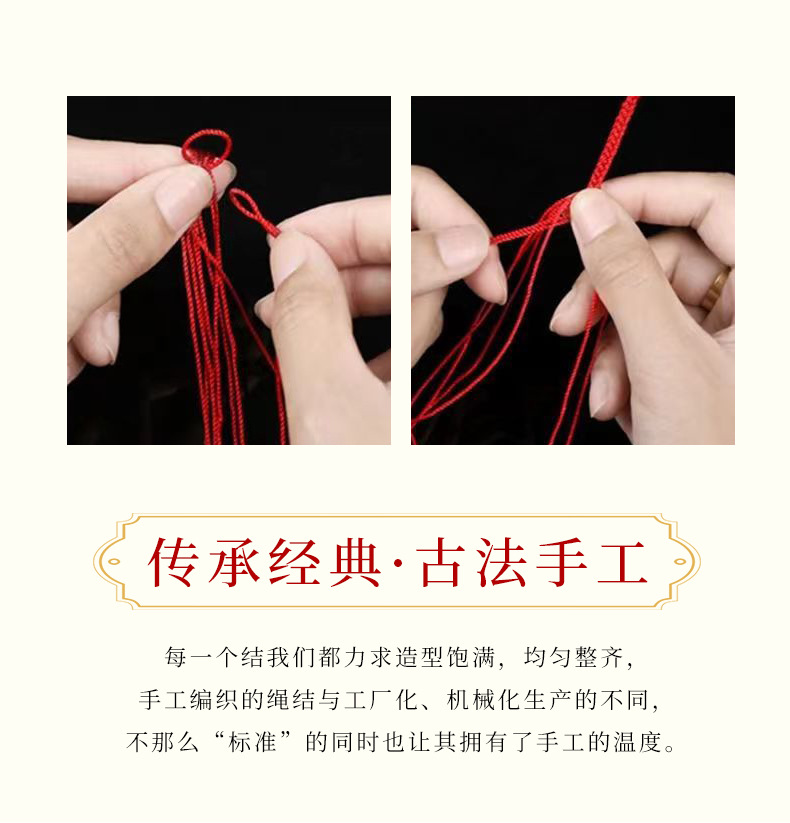 传承经典·古法手工

每一个结我们都力求造型饱满，均匀整齐，
手工编织的绳结与工厂化、机械化生产的不同，
不那么“标准”的同时也让其拥有了手工的温度。