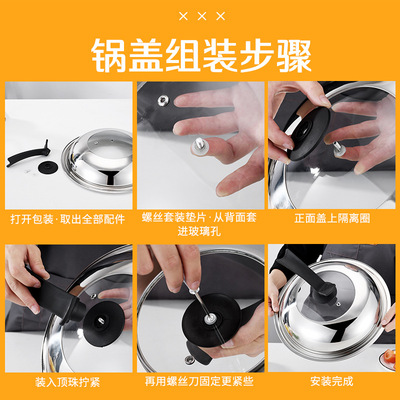 × × ×

锅盖组装步骤

打开包装·取出全部配件

螺丝套装垫片·从背面套进玻璃孔

正面盖上隔离圈

装入顶珠拧紧

再用螺丝刀固定更紧些

安装完成