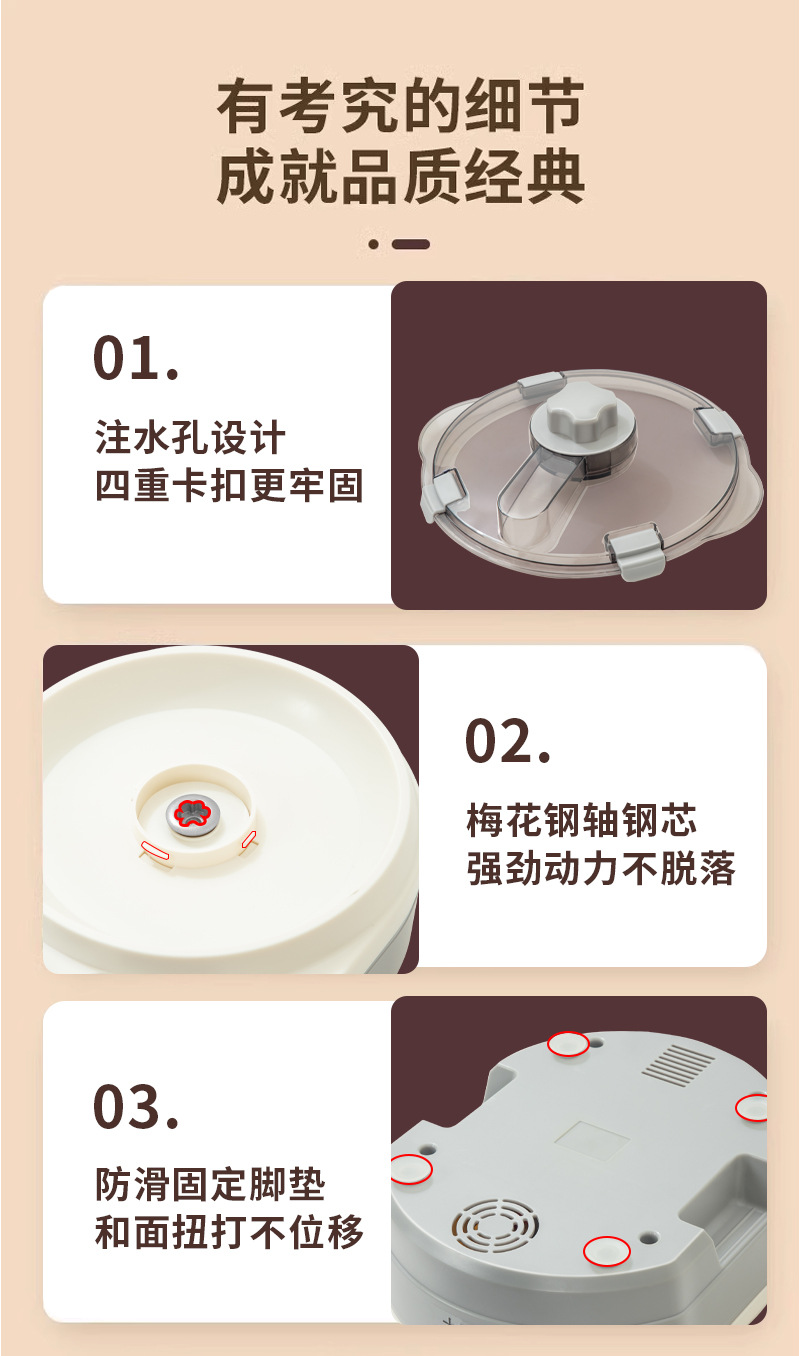 有考究的细节
成就品质经典

01.

注水孔设计
四重卡扣更牢固

02.

梅花钢轴钢芯
强劲动力不脱落

03.

防滑固定脚垫
和面扭打不位移