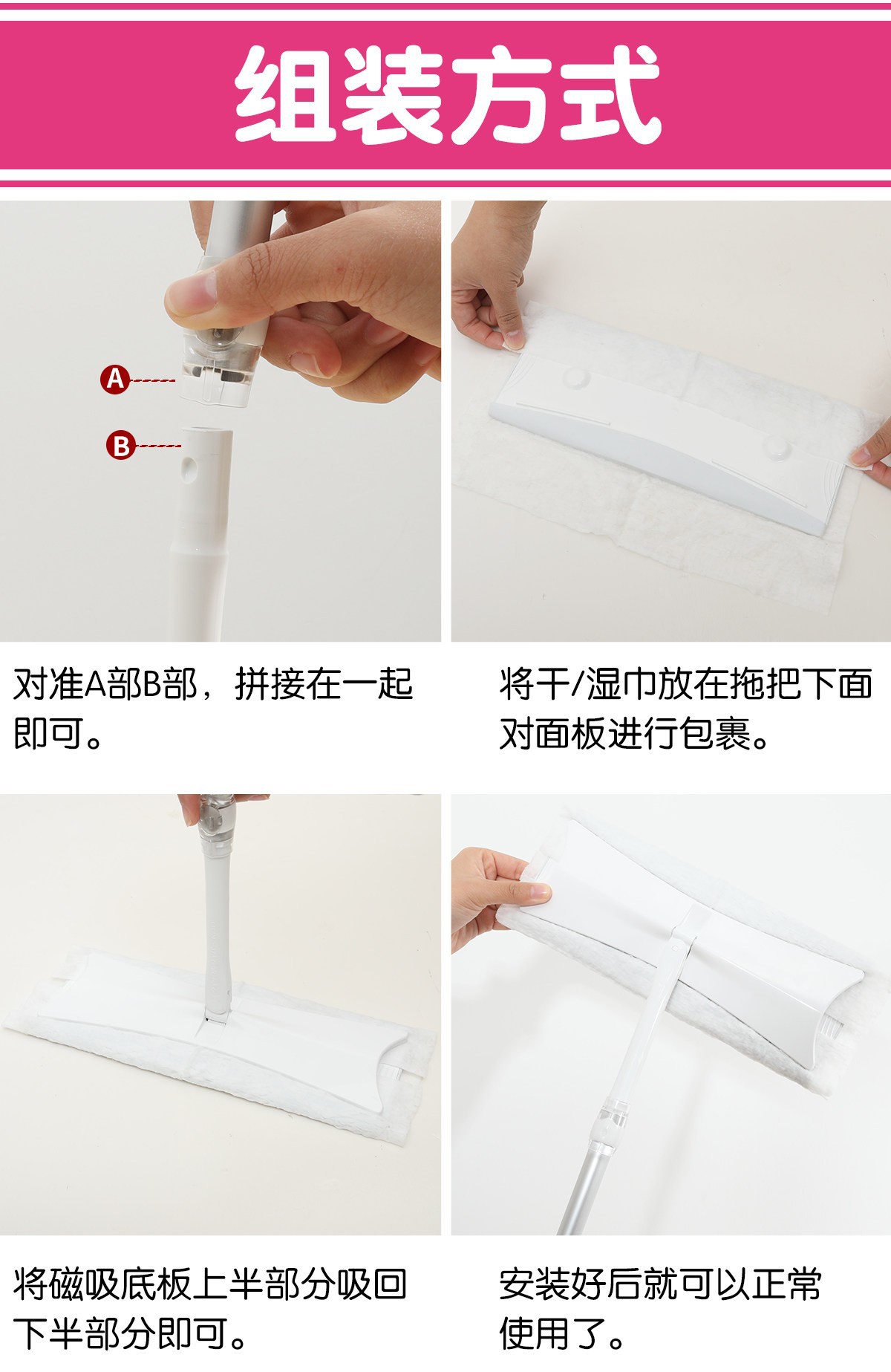 组装方式

A

B

对准A部B部，拼接在一起即可。

将干/湿巾放在拖把下面对面板进行包裹。

将磁吸底板上半部分吸回下半部分即可。

安装好后就可以正常使用了。