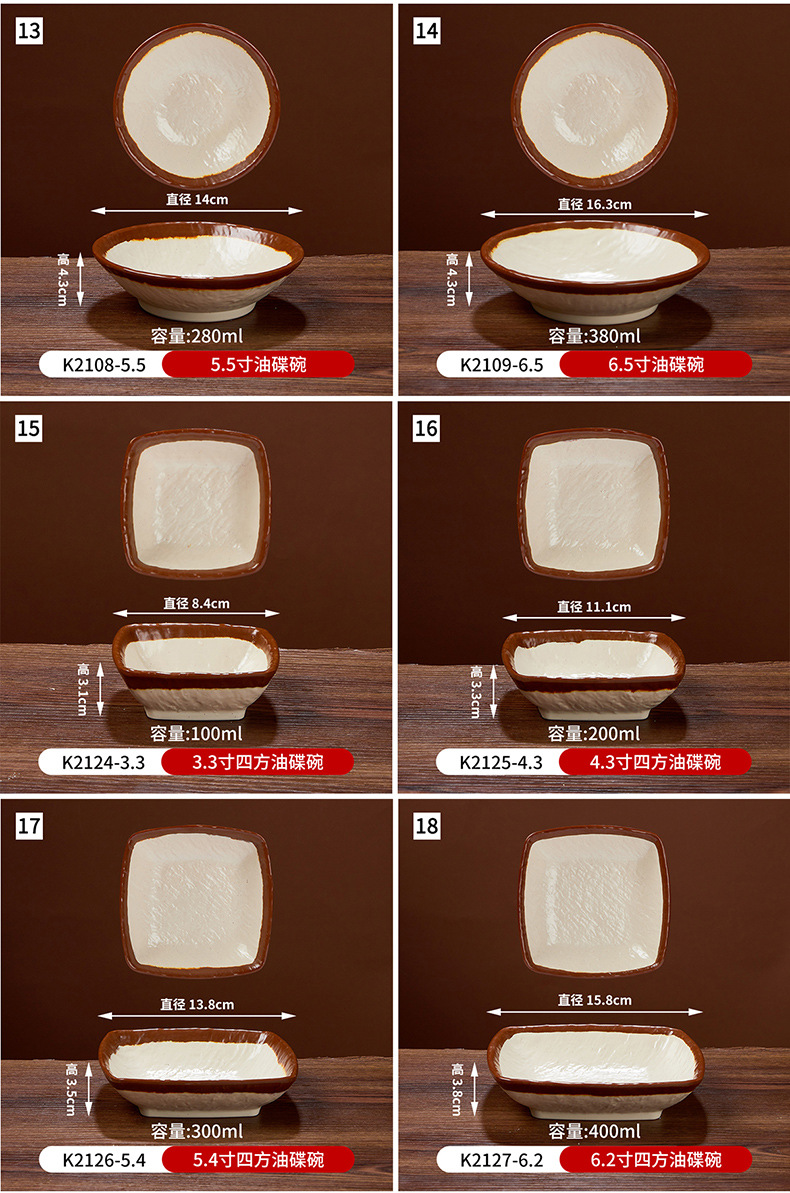 13
直径 14cm
高 4.3cm
容量:280ml
K2108-5.5
5.5寸油碟碗

14
直径 16.3cm
高 4.3cm
容量:380ml
K2109-6.5
6.5寸油碟碗

15
直径 8.4cm
高 3.1cm
容量:100ml
K2124-3.3
3.3寸四方油碟碗

16
直径 11.1cm
高 3.3cm
容量:200ml
K2125-4.3
4.3寸四方油碟碗

17
直径 13.8cm
高 3.5cm
容量:300ml
K2126-5.4
5.4寸四方油碟碗

18
直径 15.8cm
高 3.8cm
容量:400ml
K2127-6.2
6.2寸四方油碟碗