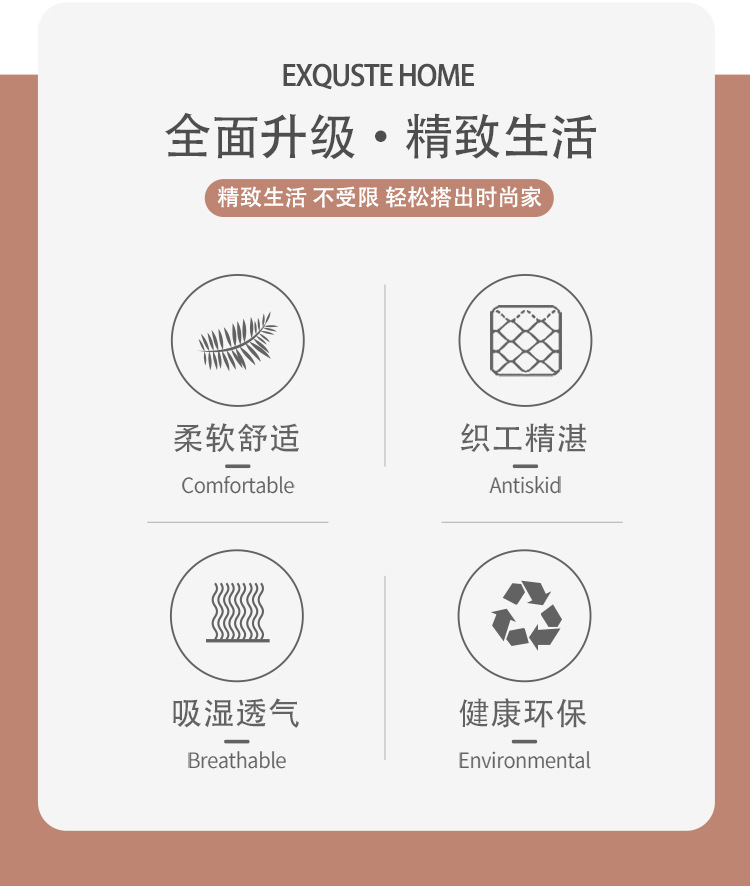 EXQUSTE HOME

全面升级·精致生活

精致生活 不受限 轻松搭出时尚家

柔软舒适

Comfortable

织工精湛

Antiskid

吸湿透气

Breathable

健康环保

Environmental