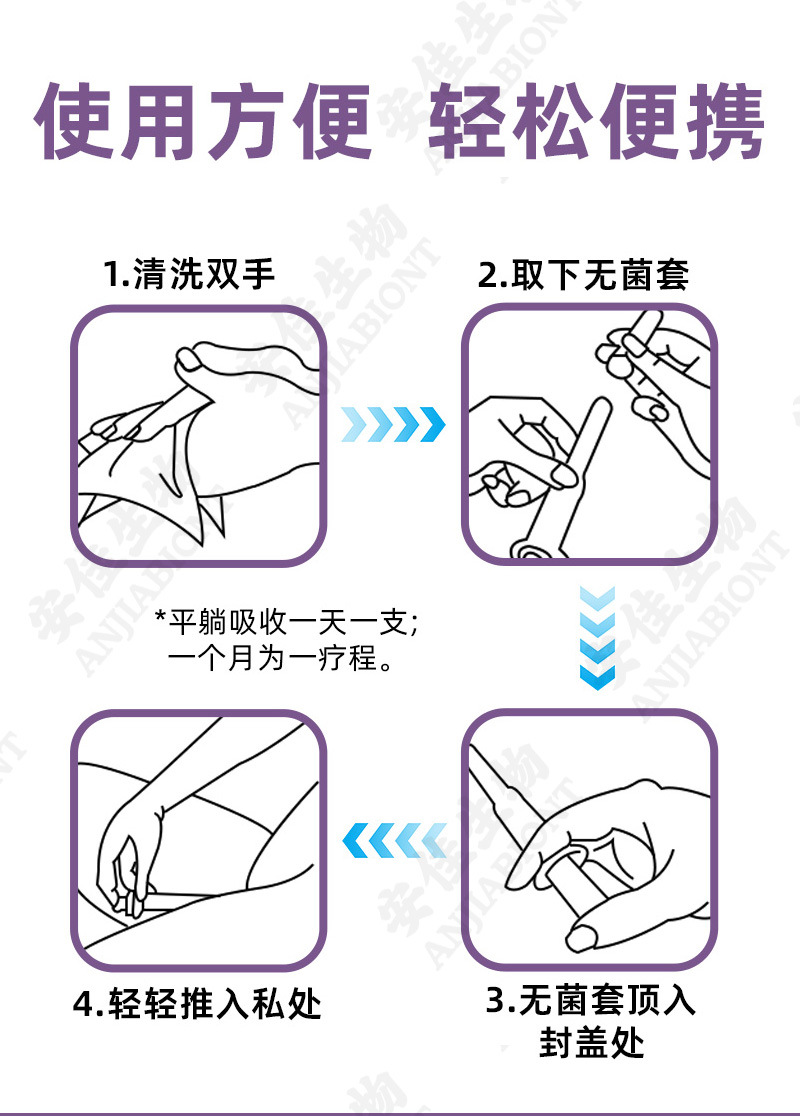 使用方便 轻松便携

1.清洗双手

2.取下无菌套

*平躺吸收一天一支;
一个月为一疗程。

4.轻轻推入私处

3.无菌套顶入封盖处

安佳生物 ANJIABIONT