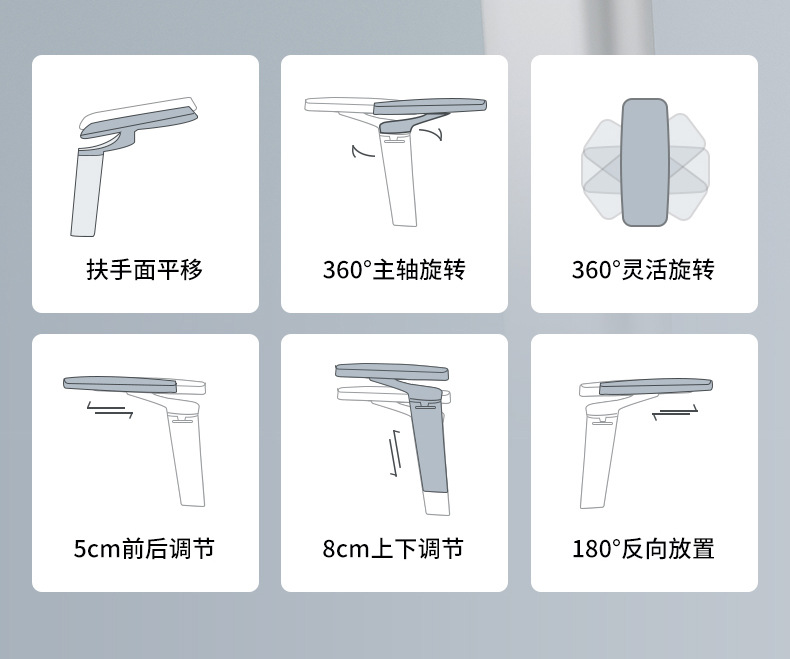 扶手面平移

360°主轴旋转

360°灵活旋转

5cm前后调节

8cm上下调节

180°反向放置