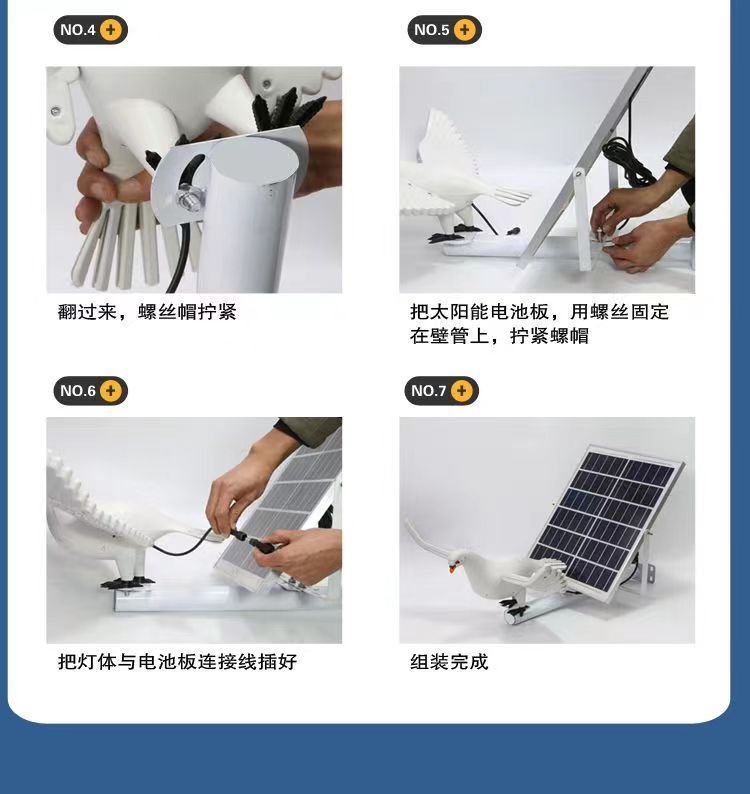 NO.4 +

翻过来，螺丝帽拧紧

NO.5 +

把太阳能电池板，用螺丝固定在壁管上，拧紧螺帽

NO.6 +

把灯体与电池板连接线插好

NO.7 +

组装完成