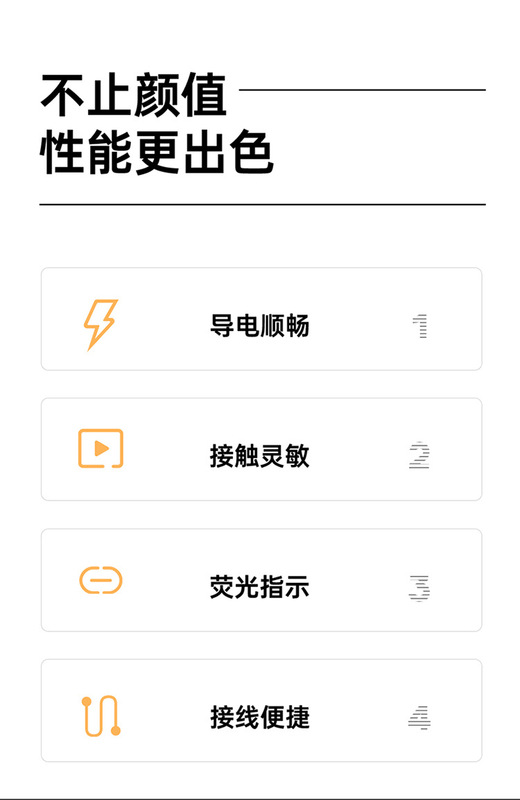 不止颜值
性能更出色

导电顺畅 1

接触灵敏 2

荧光指示 3

接线便捷 4