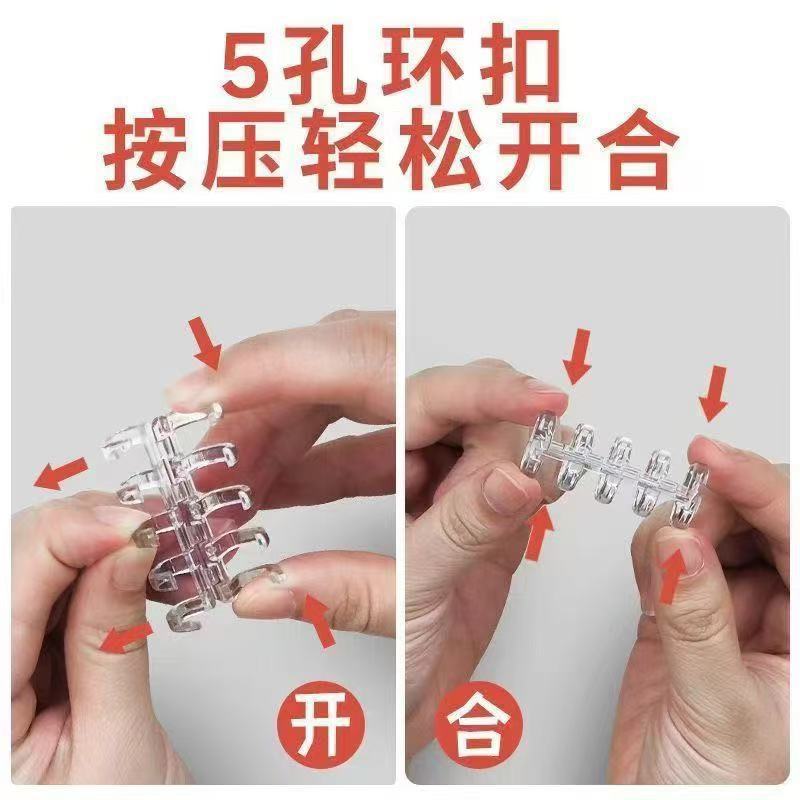 5孔环扣
按压轻松开合

开

合