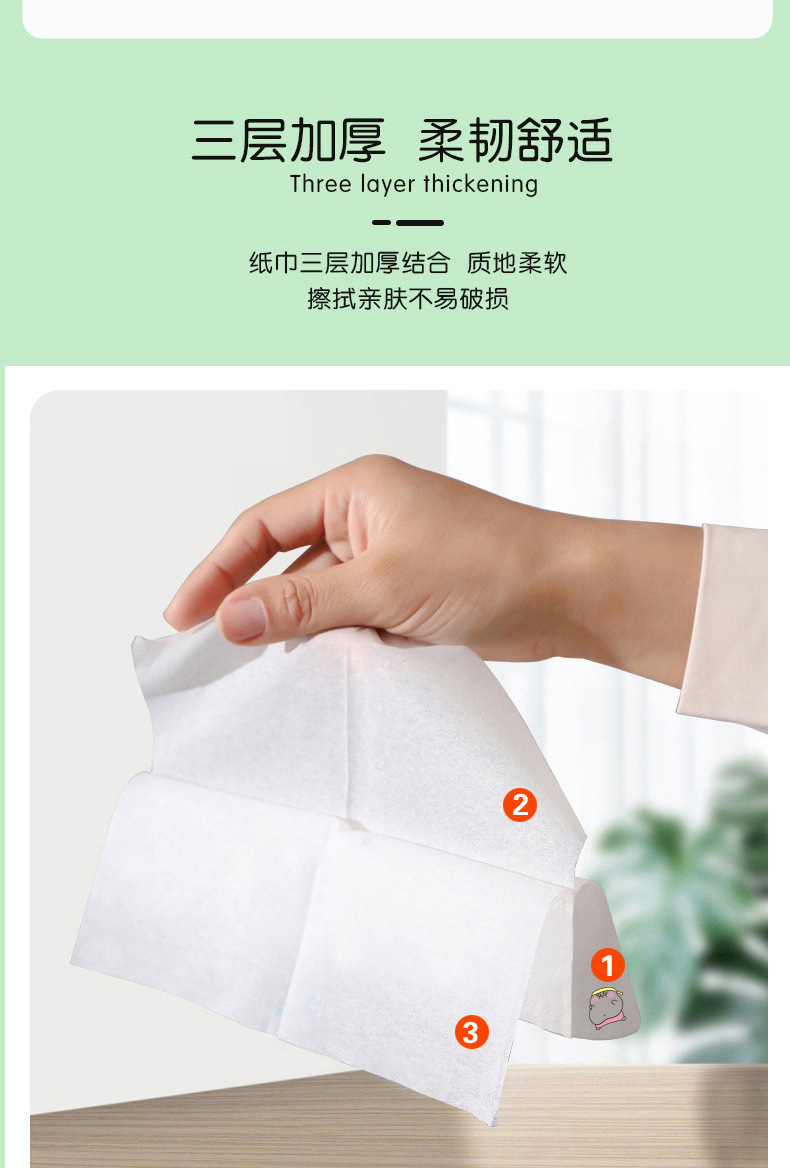 三层加厚 柔韧舒适
Three layer thickening

纸巾三层加厚结合 质地柔软
擦拭亲肤不易破损

2

1

3