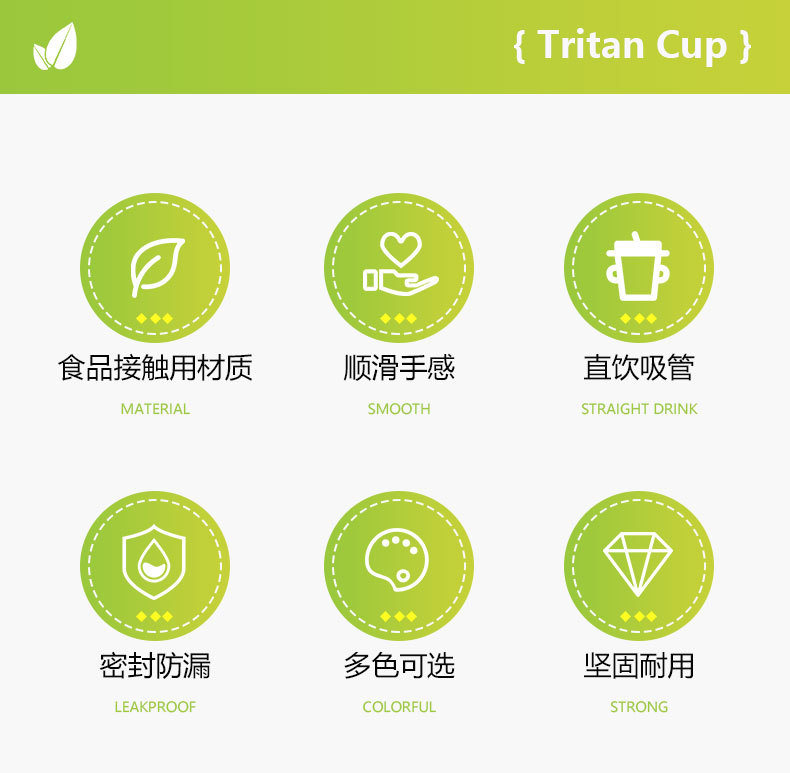 { Tritan Cup }

食品接触用材质

MATERIAL

顺滑手感

SMOOTH

直饮吸管

STRAIGHT DRINK

密封防漏

LEAKPROOF

多色可选

COLORFUL

坚固耐用

STRONG