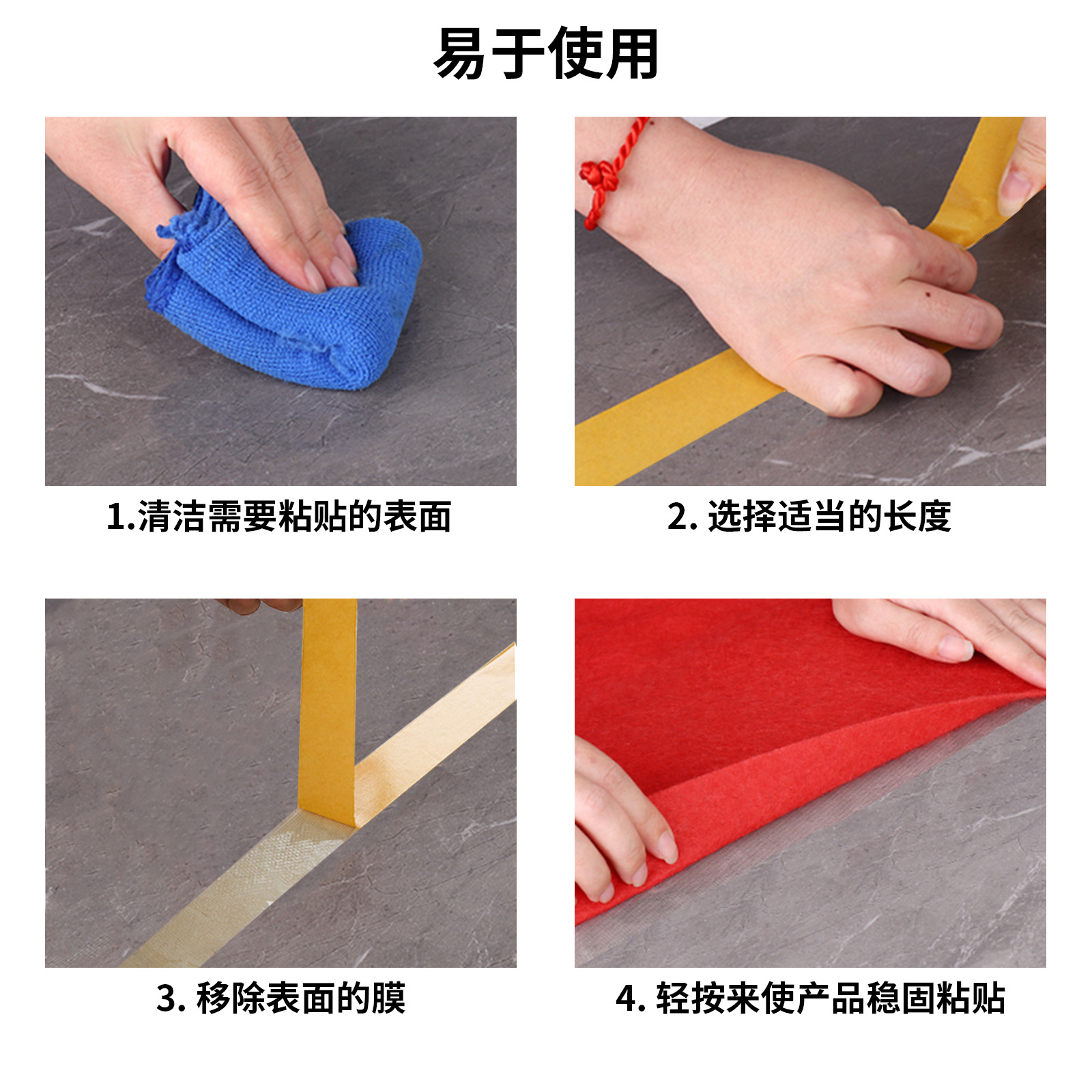 易于使用

1.清洁需要粘贴的表面

2. 选择适当的长度

3. 移除表面的膜

4. 轻按来使产品稳固粘贴