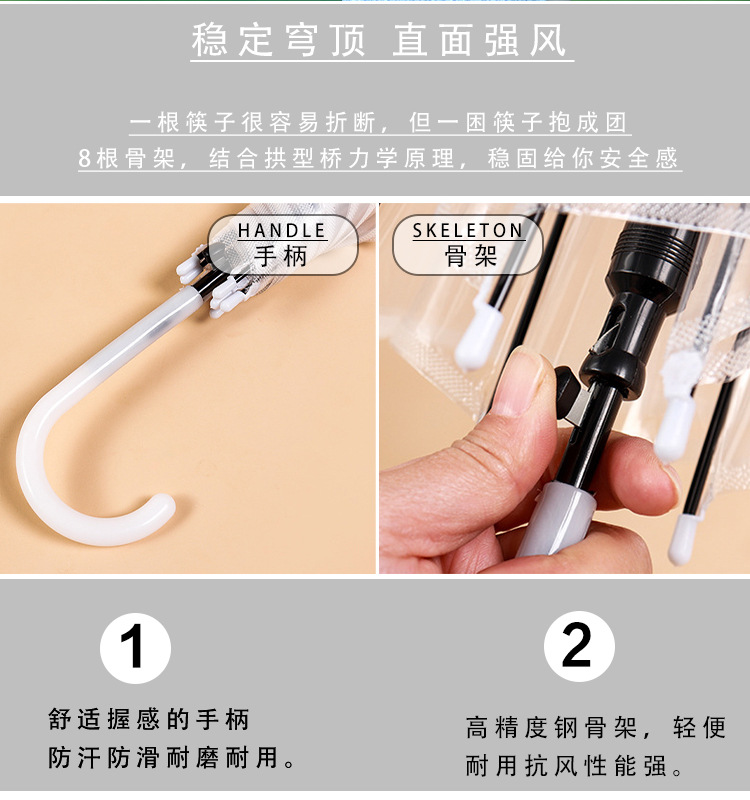 稳定穹顶 直面强风

一根筷子很容易折断，但一困筷子抱成团
8根骨架，结合拱型桥力学原理，稳固给你安全感

HANDLE
手柄

SKELETON
骨架

1

舒适握感的手柄
防汗防滑耐磨耐用。

2

高精度钢骨架，轻便
耐用抗风性能强。