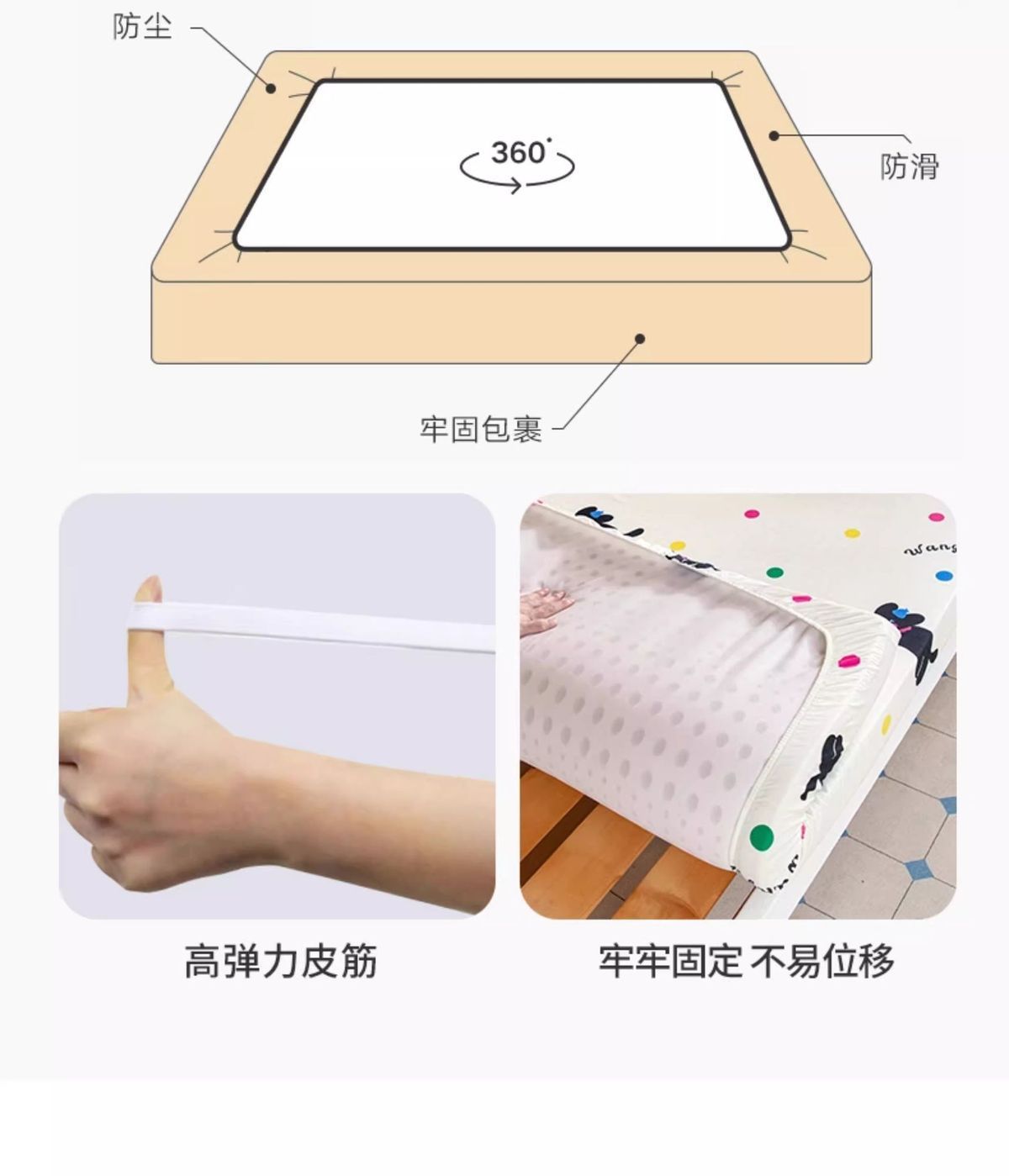 防尘

360°

防滑

牢固包裹

Wang

高弹力皮筋

牢牢固定 不易位移