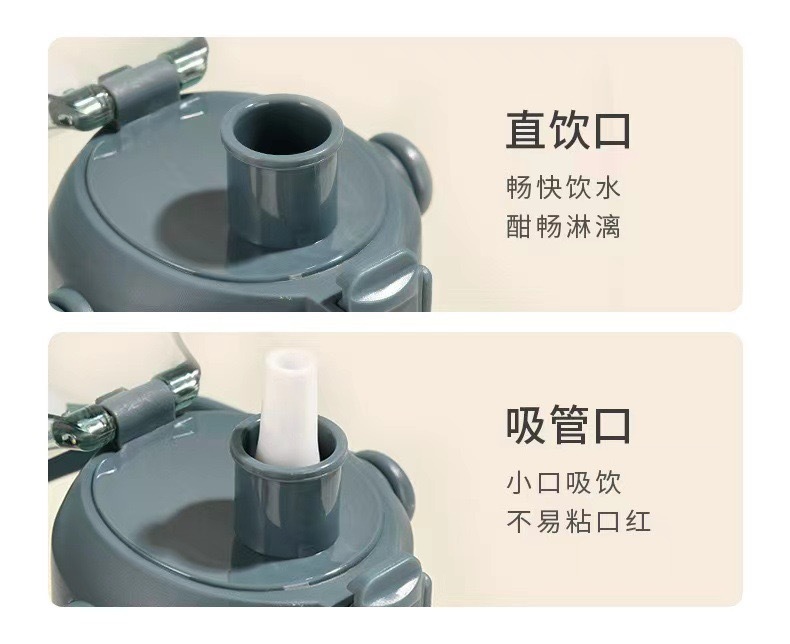 直饮口
畅快饮水
酣畅淋漓

吸管口
小口吸饮
不易粘口红