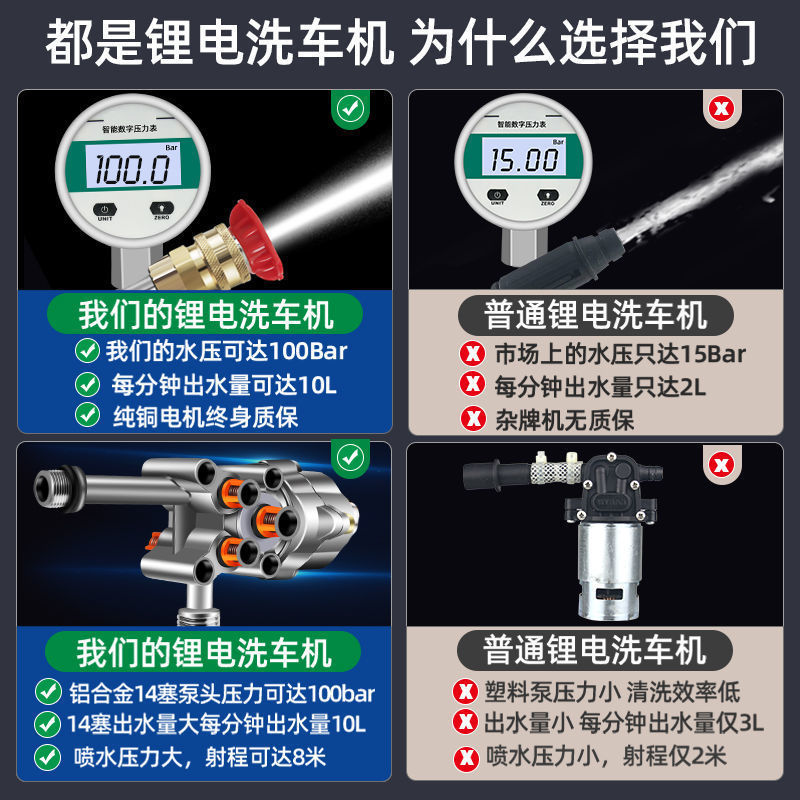 都是锂电洗车机 为什么选择我们

智能数字压力表
Bar
100.0
UNIT ZERO

我们的锂电洗车机
我们的水压可达100Bar
每分钟出水量可达10L
纯铜电机终身质保

智能数字压力表
Bar
15.00
UNIT ZERO

普通锂电洗车机
市场上的水压只达15Bar
每分钟出水量只达2L
杂牌机无质保

我们的锂电洗车机
铝合金14塞泵头压力可达100bar
14塞出水量大每分钟出水量10L
喷水压力大，射程可达8米

普通锂电洗车机
塑料泵压力小 清洗效率低
出水量小 每分钟出水量仅3L
喷水压力小，射程仅2米