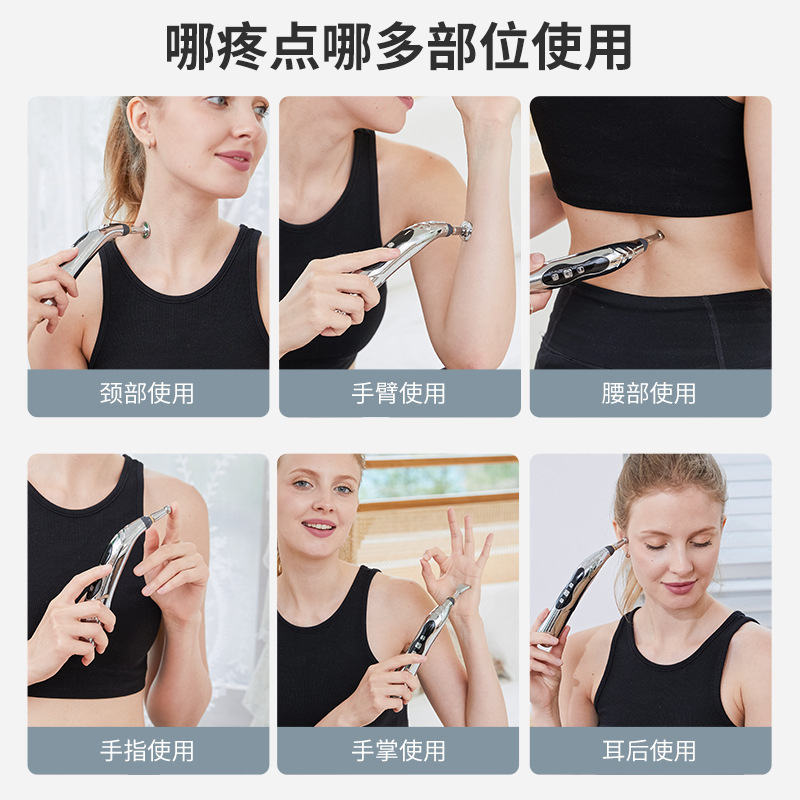 哪疼点哪多部位使用

颈部使用

手臂使用

腰部使用

手指使用

手掌使用

耳后使用