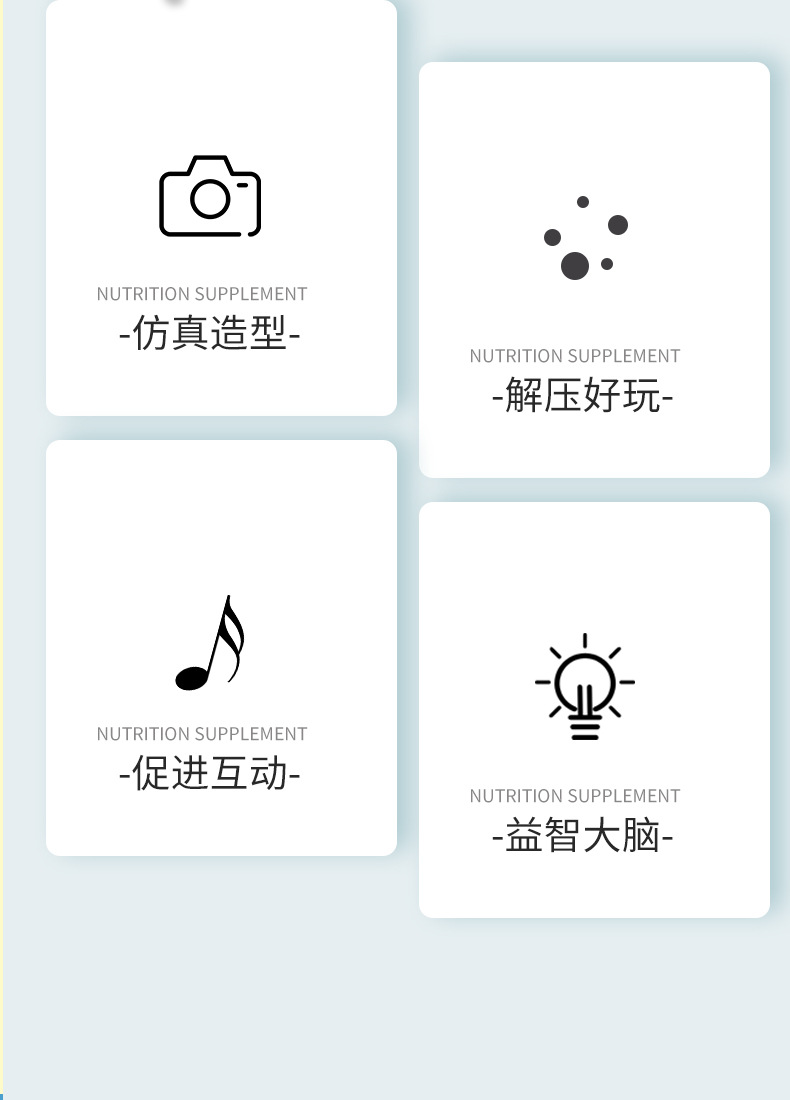 NUTRITION SUPPLEMENT
-仿真造型-

NUTRITION SUPPLEMENT
-促进互动-

NUTRITION SUPPLEMENT
-解压好玩-

NUTRITION SUPPLEMENT
-益智大脑-