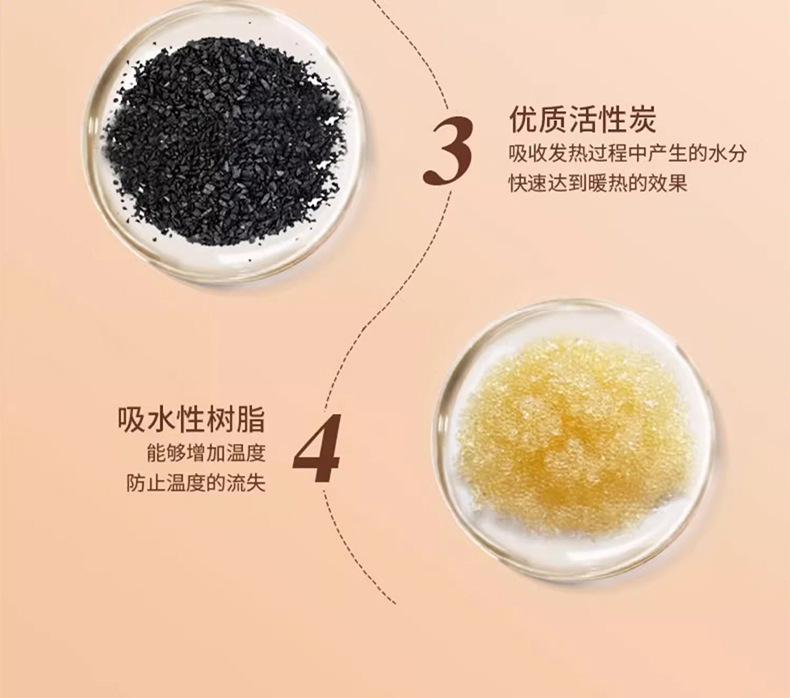 3

优质活性炭

吸收发热过程中产生的水分
快速达到暖热的效果

吸水性树脂

能够增加温度
防止温度的流失

4