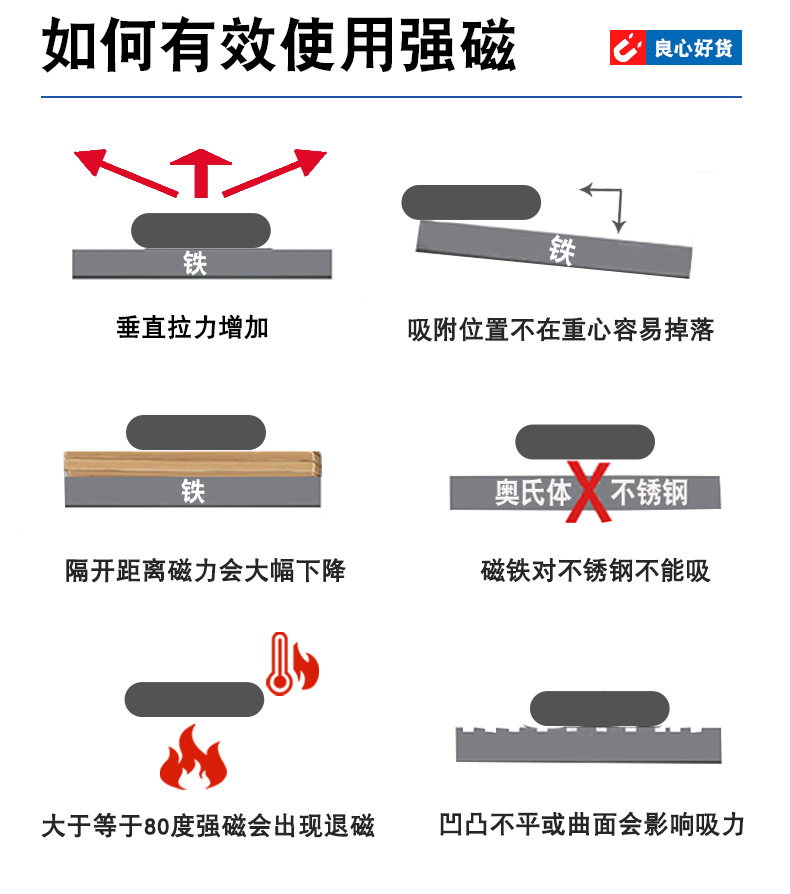 如何有效使用强磁

良心好货

铁

垂直拉力增加

铁

吸附位置不在重心容易掉落

铁

隔开距离磁力会大幅下降

奥氏体 不锈钢

磁铁对不锈钢不能吸

大于等于80度强磁会出现退磁

凹凸不平或曲面会影响吸力