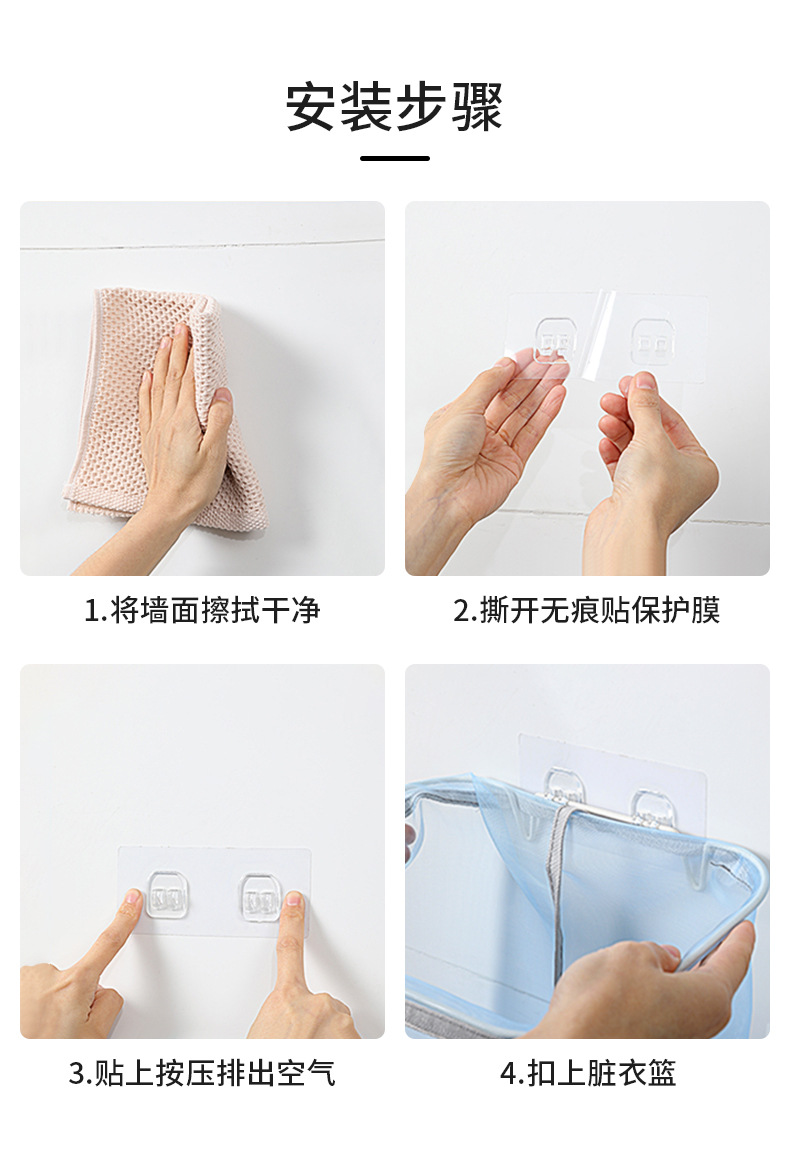 安装步骤

1.将墙面擦拭干净

2.撕开无痕贴保护膜

3.贴上按压排出空气

4.扣上脏衣篮