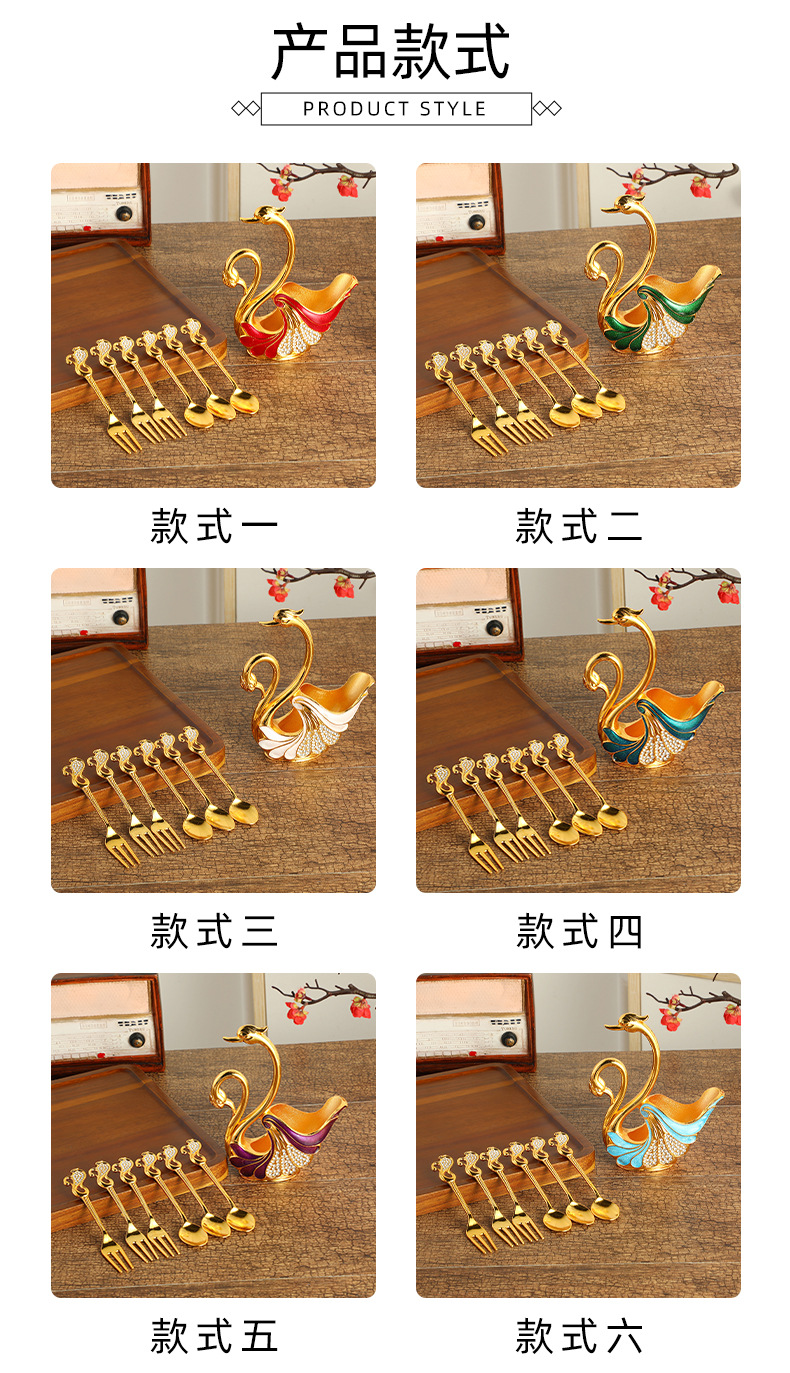 产品款式

PRODUCT STYLE

款式一

款式二

款式三

款式四

款式五

款式六