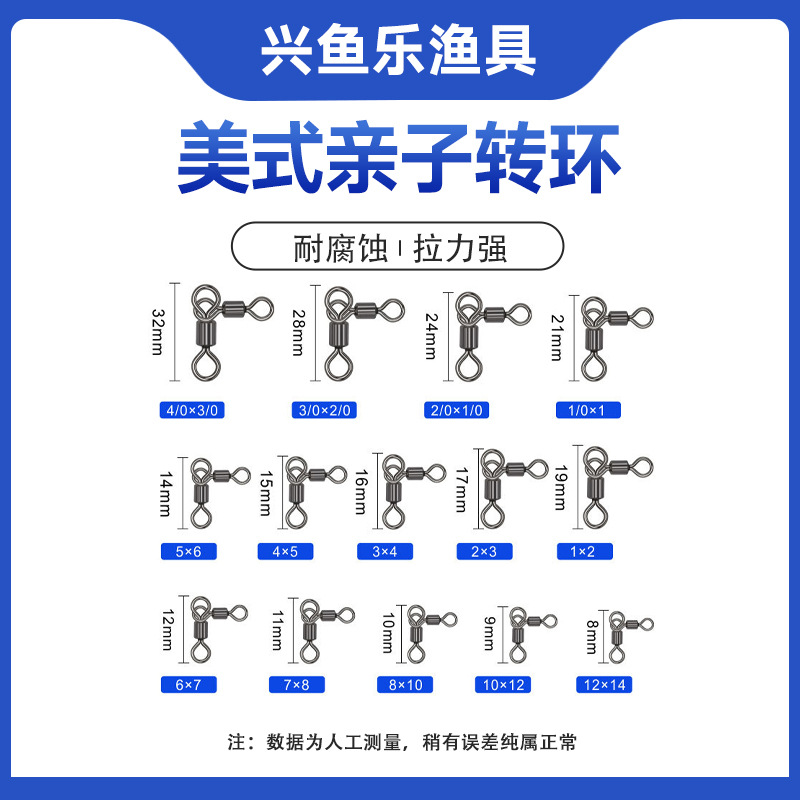 兴鱼乐渔具

美式亲子转环

耐腐蚀 | 拉力强

32mm
4/0×3/0

28mm
3/0×2/0

24mm
2/0×1/0

21mm
1/0×1

14mm
5×6

15mm
4×5

16mm
3×4

17mm
2×3

19mm
1×2

12mm
6×7

11mm
7×8

10mm
8×10

9mm
10×12

8mm
12×14

注：数据为人工测量，稍有误差纯属正常