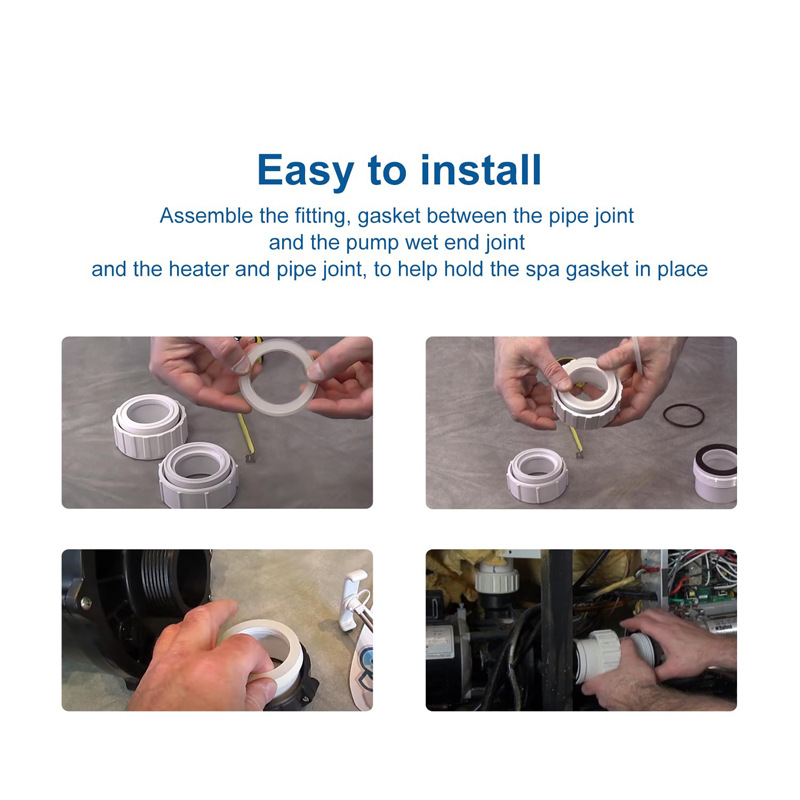 Easy to install

Assemble the fitting, gasket between the pipe joint and the pump wet end joint and the heater and pipe joint, to help hold the spa gasket in place