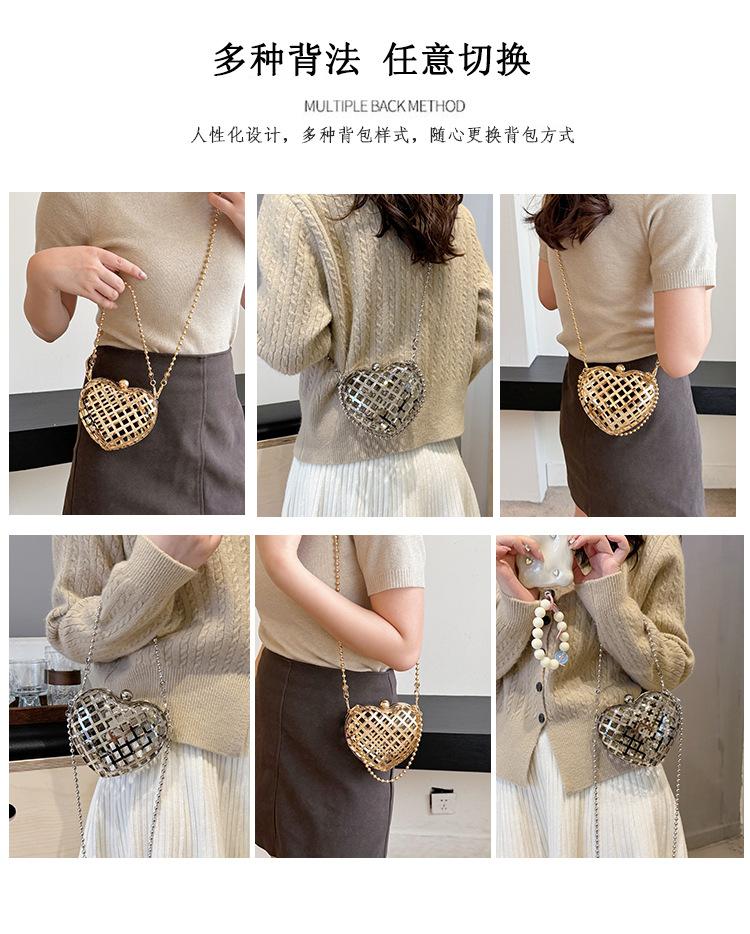 多种背法 任意切换

MULTIPLE BACK METHOD

人性化设计，多种背包样式，随心更换背包方式