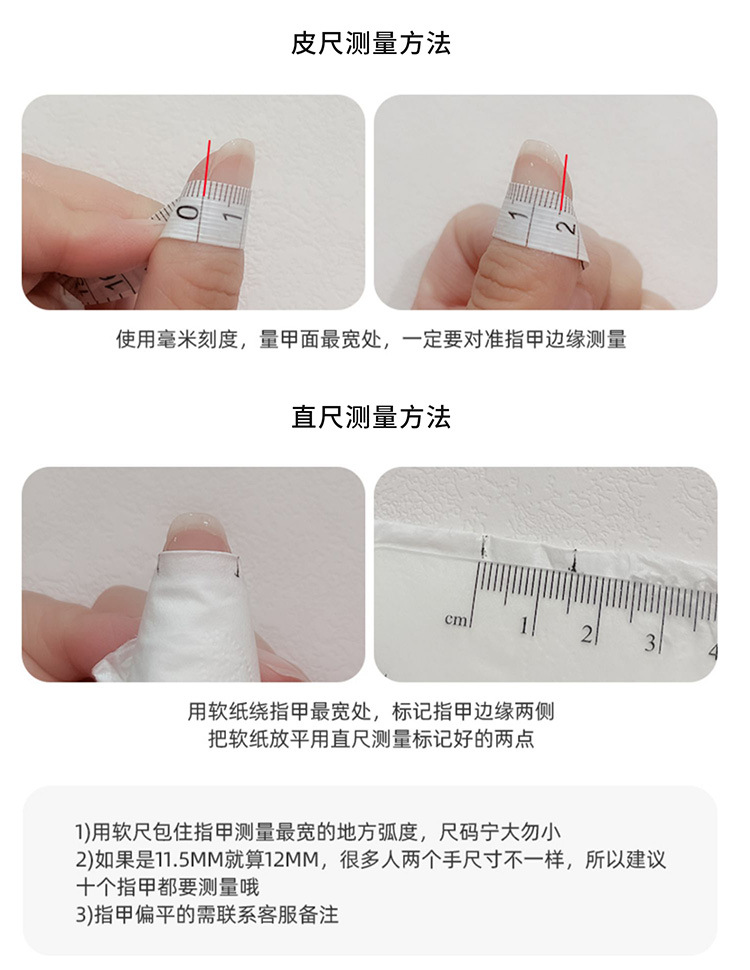 皮尺测量方法

0 1

1 2

使用毫米刻度，量甲面最宽处，一定要对准指甲边缘测量

直尺测量方法

cm 1 2 3 4

用软纸绕指甲最宽处，标记指甲边缘两侧
把软纸放平用直尺测量标记好的两点

1)用软尺包住指甲测量最宽的地方弧度，尺码宁大勿小
2)如果是11.5MM就算12MM，很多人两个手尺寸不一样，所以建议十个指甲都要测量哦
3)指甲偏平的需联系客服备注