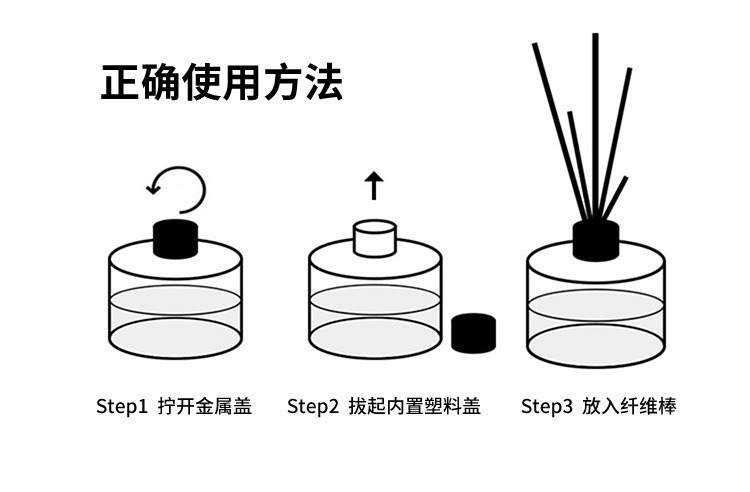 正确使用方法

Step1 拧开金属盖

Step2 拔起内置塑料盖

Step3 放入纤维棒