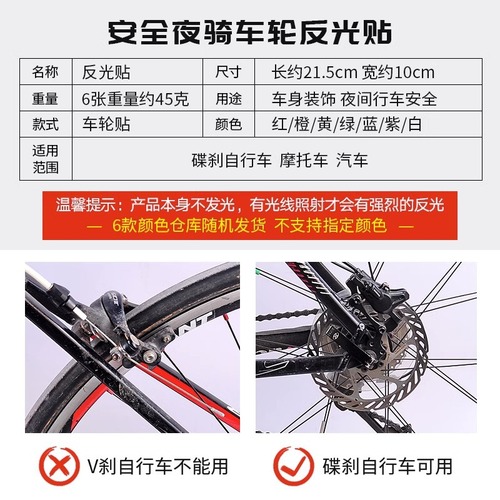 安全夜骑车轮反光贴

| 名称 | 反光贴 | 尺寸 | 长约21.5cm 宽约10cm |
|---|---|---|---|
| 重量 | 6张重量约45克 | 用途 | 车身装饰 夜间行车安全 |
| 款式 | 车轮贴 | 颜色 | 红/橙/黄/绿/蓝/紫/白 |
| 适用范围 | 碟刹自行车 摩托车 汽车 | | |

温馨提示：产品本身不发光，有光线照射才会有强烈的反光
— 6款颜色仓库随机发货 不支持指定颜色 —

NT

V刹自行车不能用

碟刹自行车可用