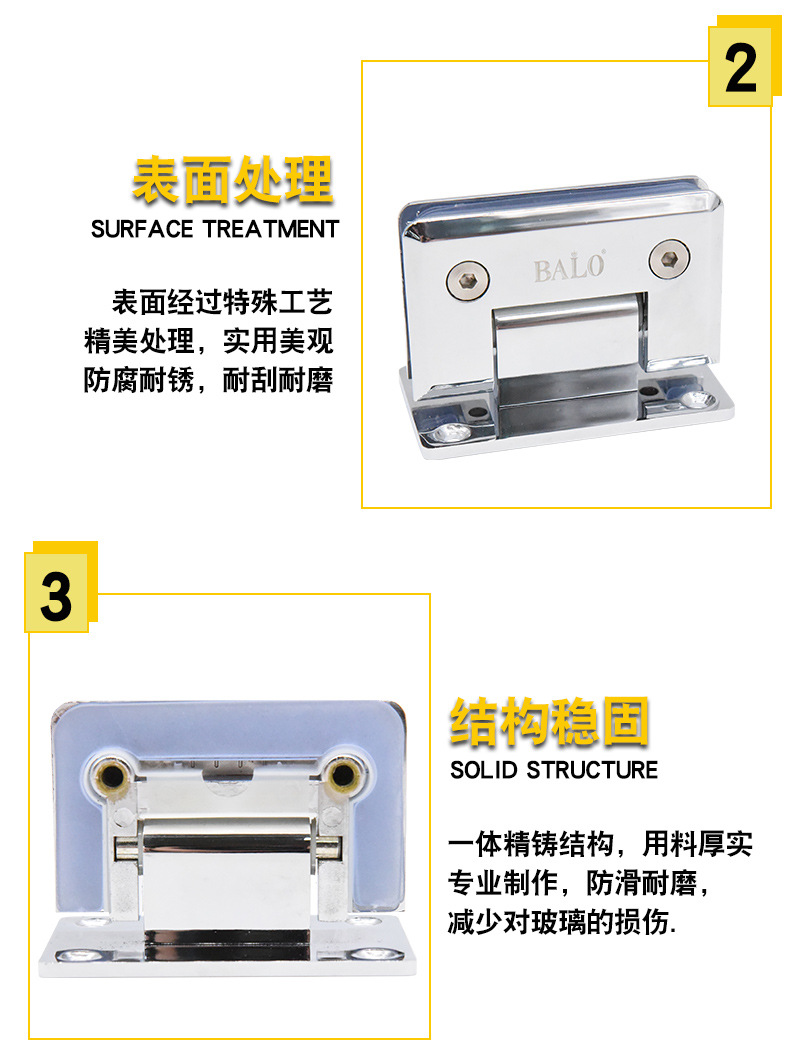 2

表面处理

SURFACE TREATMENT

表面经过特殊工艺
精美处理，实用美观
防腐耐锈，耐刮耐磨

BALO

3

结构稳固

SOLID STRUCTURE

一体精铸结构，用料厚实
专业制作，防滑耐磨，
减少对玻璃的损伤.