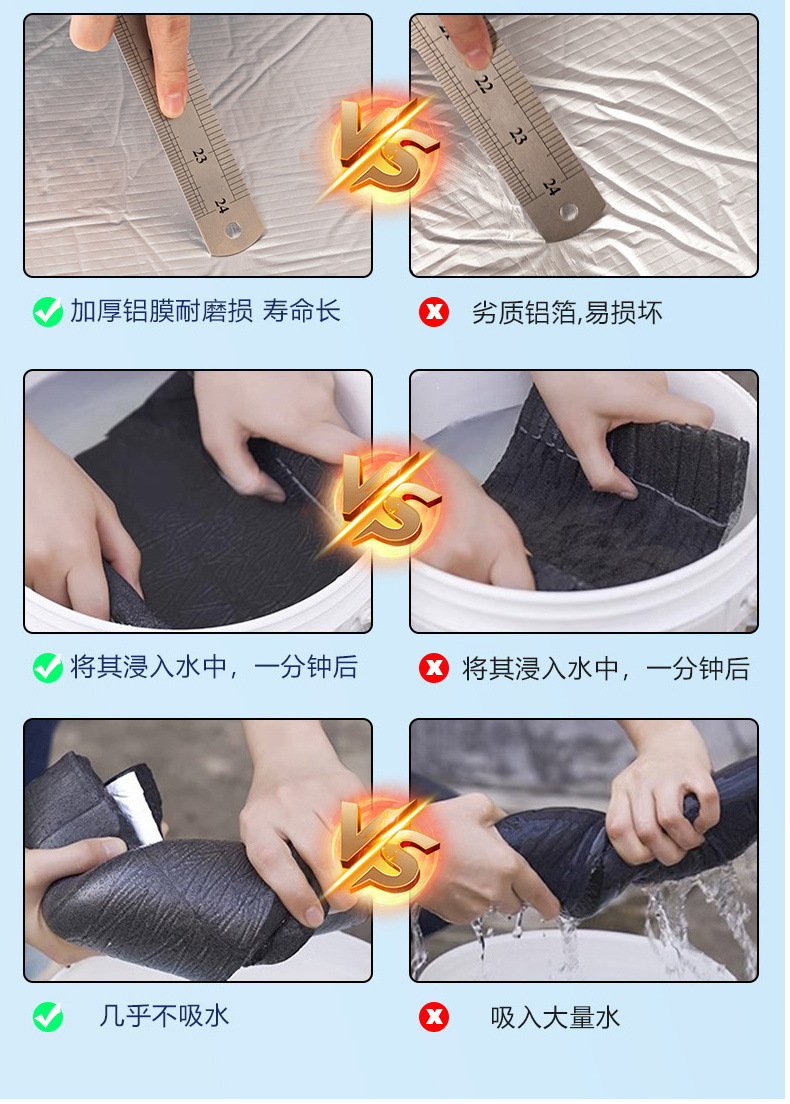 23
24

VS

22
23
24

加厚铝膜耐磨损 寿命长

劣质铝箔,易损坏

VS

将其浸入水中，一分钟后

将其浸入水中，一分钟后

VS

几乎不吸水

吸入大量水