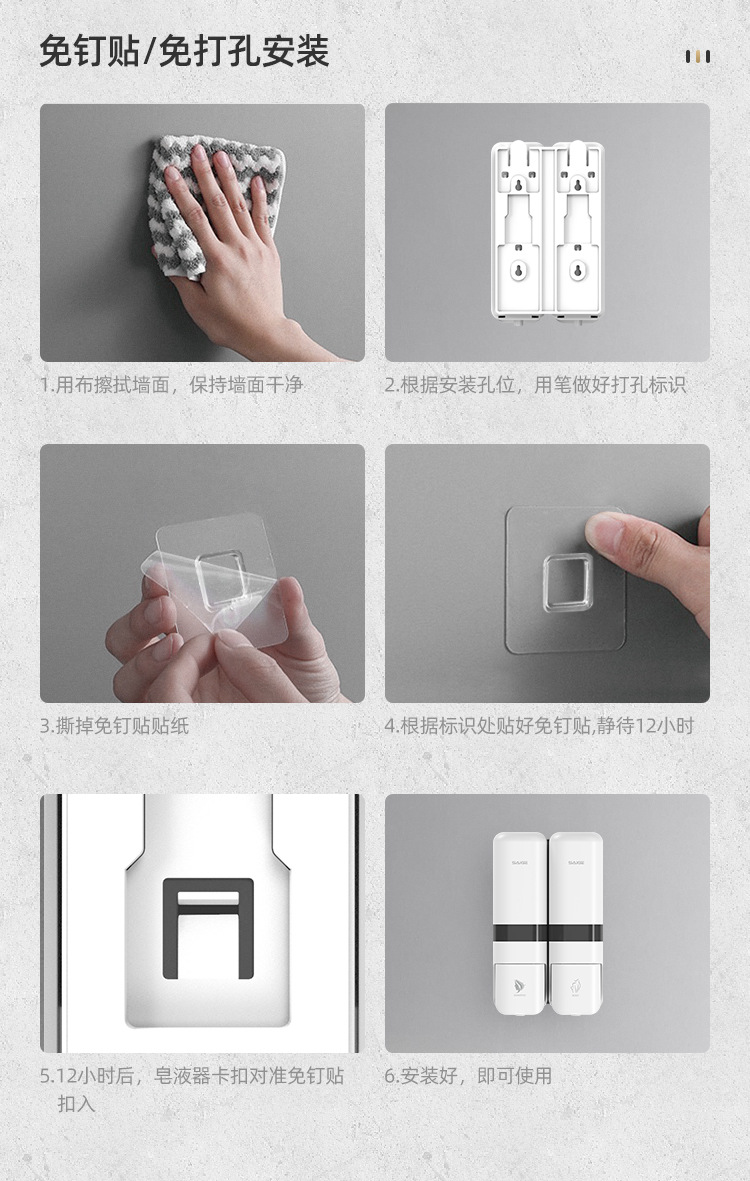 免钉贴/免打孔安装

1.用布擦拭墙面，保持墙面干净

2.根据安装孔位，用笔做好打孔标识

3.撕掉免钉贴贴纸

4.根据标识处贴好免钉贴,静待12小时

5.12小时后，皂液器卡扣对准免钉贴扣入

6.安装好，即可使用