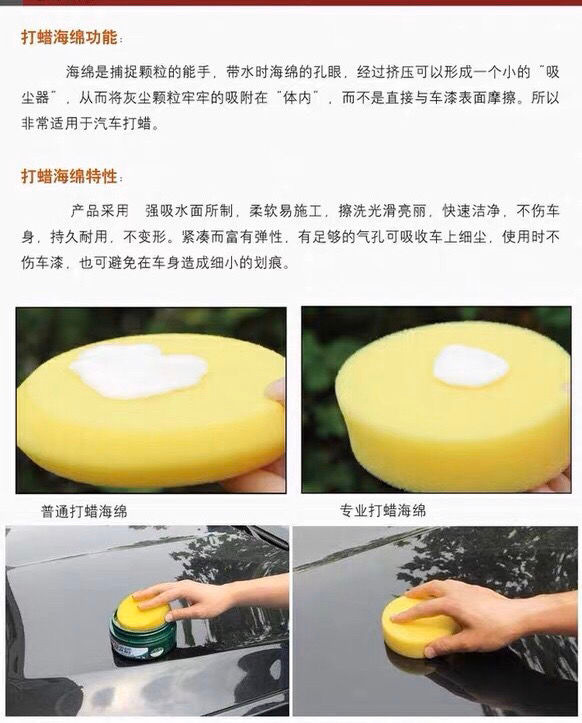 打蜡海绵功能：

海绵是捕捉颗粒的能手，带水时海绵的孔眼，经过挤压可以形成一个小的“吸尘器”，从而将灰尘颗粒牢牢的吸附在“体内”，而不是直接与车漆表面摩擦。所以非常适用于汽车打蜡。

打蜡海绵特性：

产品采用 强吸水面所制，柔软易施工，擦洗光滑亮丽，快速洁净，不伤车身，持久耐用，不变形。紧凑而富有弹性，有足够的气孔可吸收车上细尘，使用时不伤车漆，也可避免在车身造成细小的划痕。

普通打蜡海绵

专业打蜡海绵