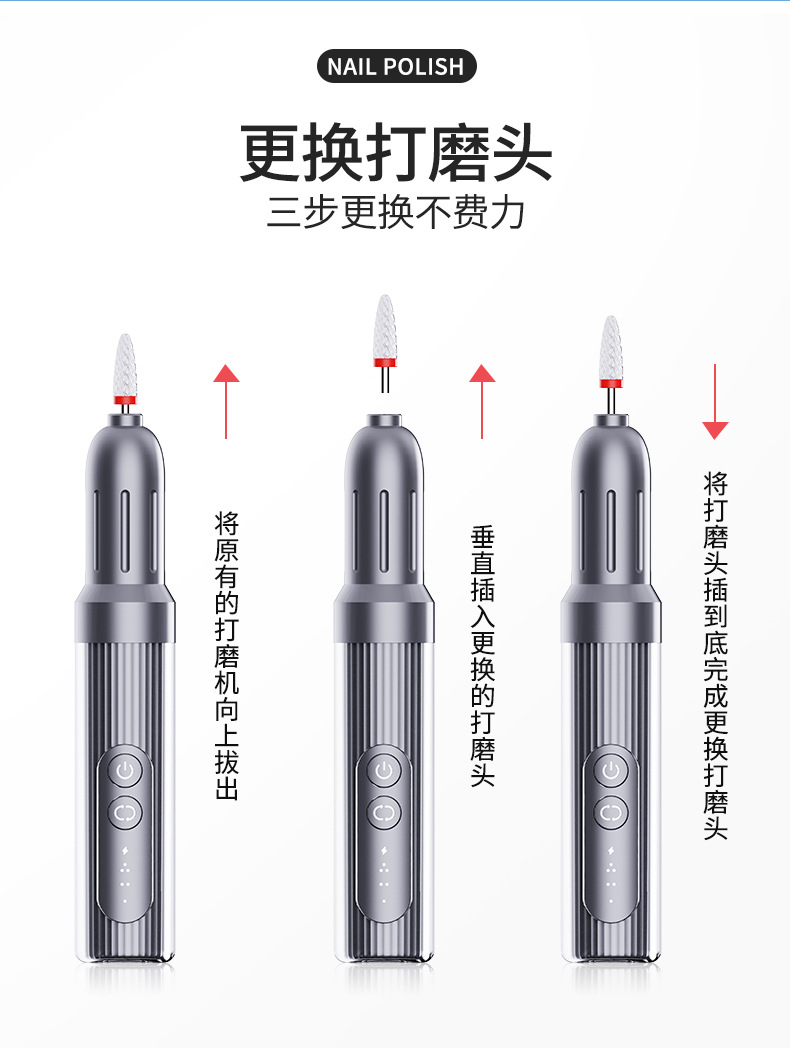 NAIL POLISH

更换打磨头
三步更换不费力

将原有的打磨机向上拔出

垂直插入更换的打磨头

将打磨头插到底完成更换打磨头