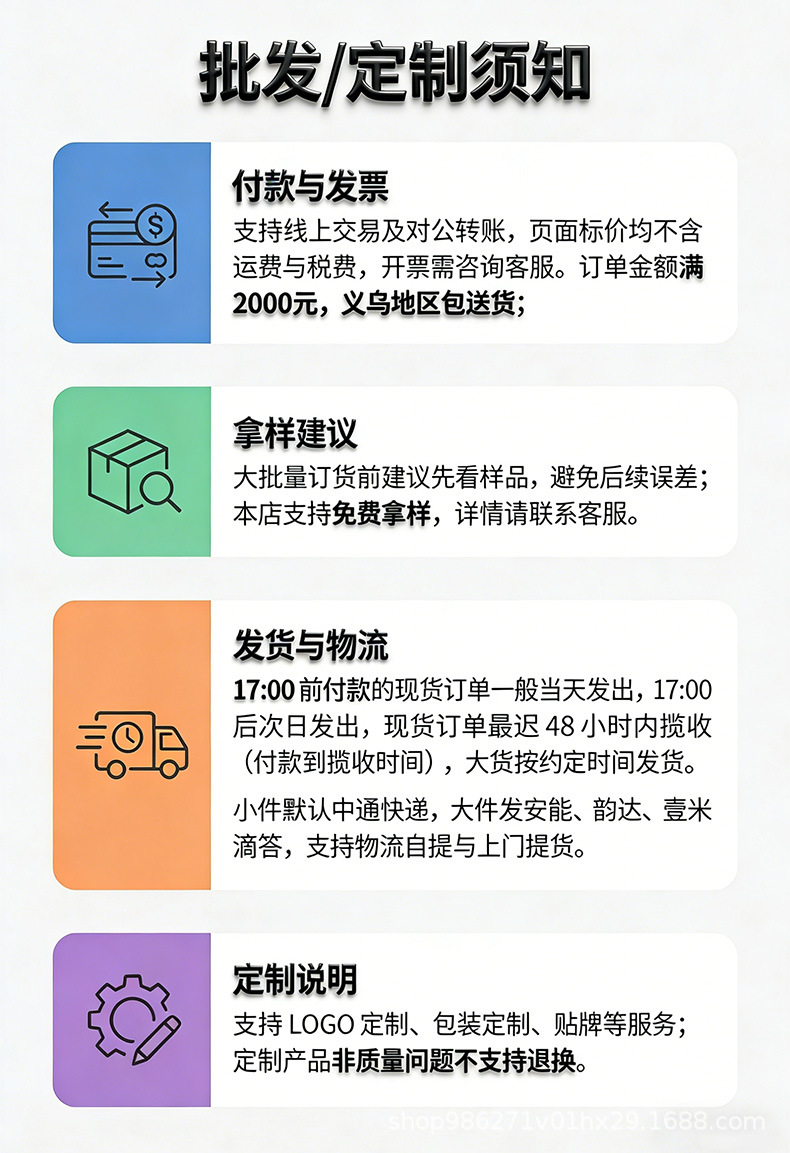 批发/定制须知

付款与发票

支持线上交易及对公转账，页面标价均不含运费与税费，开票需咨询客服。订单金额满2000元，义乌地区包送货；

拿样建议

大批量订货前建议先看样品，避免后续误差；本店支持免费拿样，详情请联系客服。

发货与物流

17:00前付款的现货订单一般当天发出，17:00后次日发出，现货订单最迟48小时内揽收（付款到揽收时间），大货按约定时间发货。

小件默认中通快递，大件发安能、韵达、壹米滴答，支持物流自提与上门提货。

定制说明

支持LOGO定制、包装定制、贴牌等服务；定制产品非质量问题不支持退换。

shop986271v01hx29.1688.com