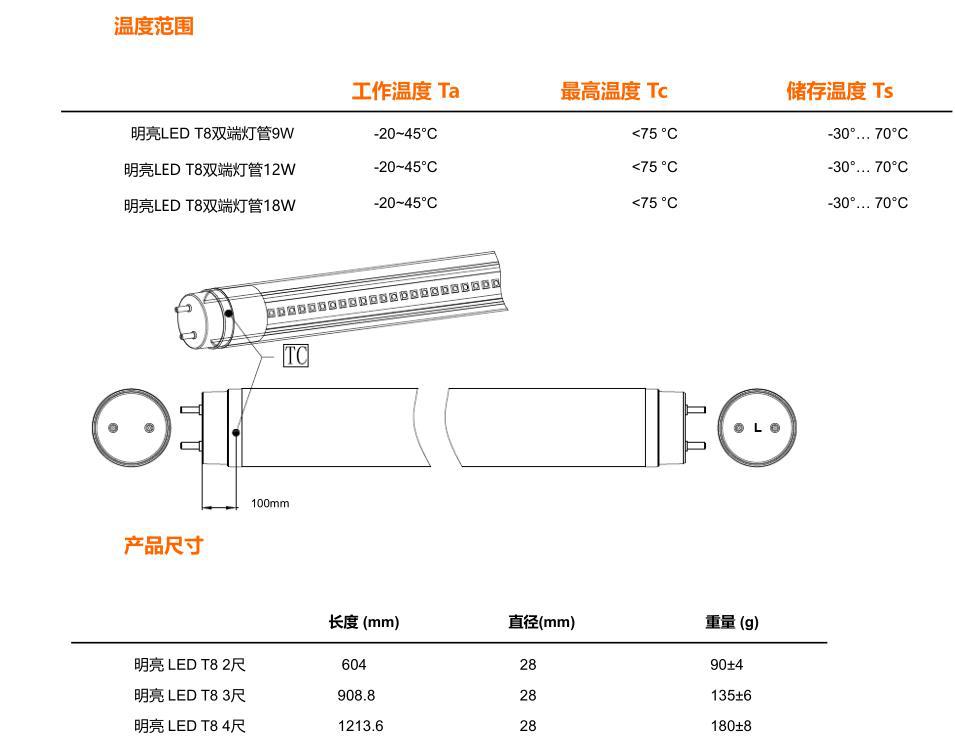 温度范围

| | 工作温度 Ta | 最高温度 Tc | 储存温度 Ts |
|---|---|---|---|
| 明亮LED T8双端灯管9W | -20~45°C | <75 °C | -30°… 70°C |
| 明亮LED T8双端灯管12W | -20~45°C | <75 °C | -30°… 70°C |
| 明亮LED T8双端灯管18W | -20~45°C | <75 °C | -30°… 70°C |

TC

L

100mm

产品尺寸

| | 长度 (mm) | 直径(mm) | 重量 (g) |
|---|---|---|---|
| 明亮 LED T8 2尺 | 604 | 28 | 90±4 |
| 明亮 LED T8 3尺 | 908.8 | 28 | 135±6 |
| 明亮 LED T8 4尺 | 1213.6 | 28 | 180±8 |