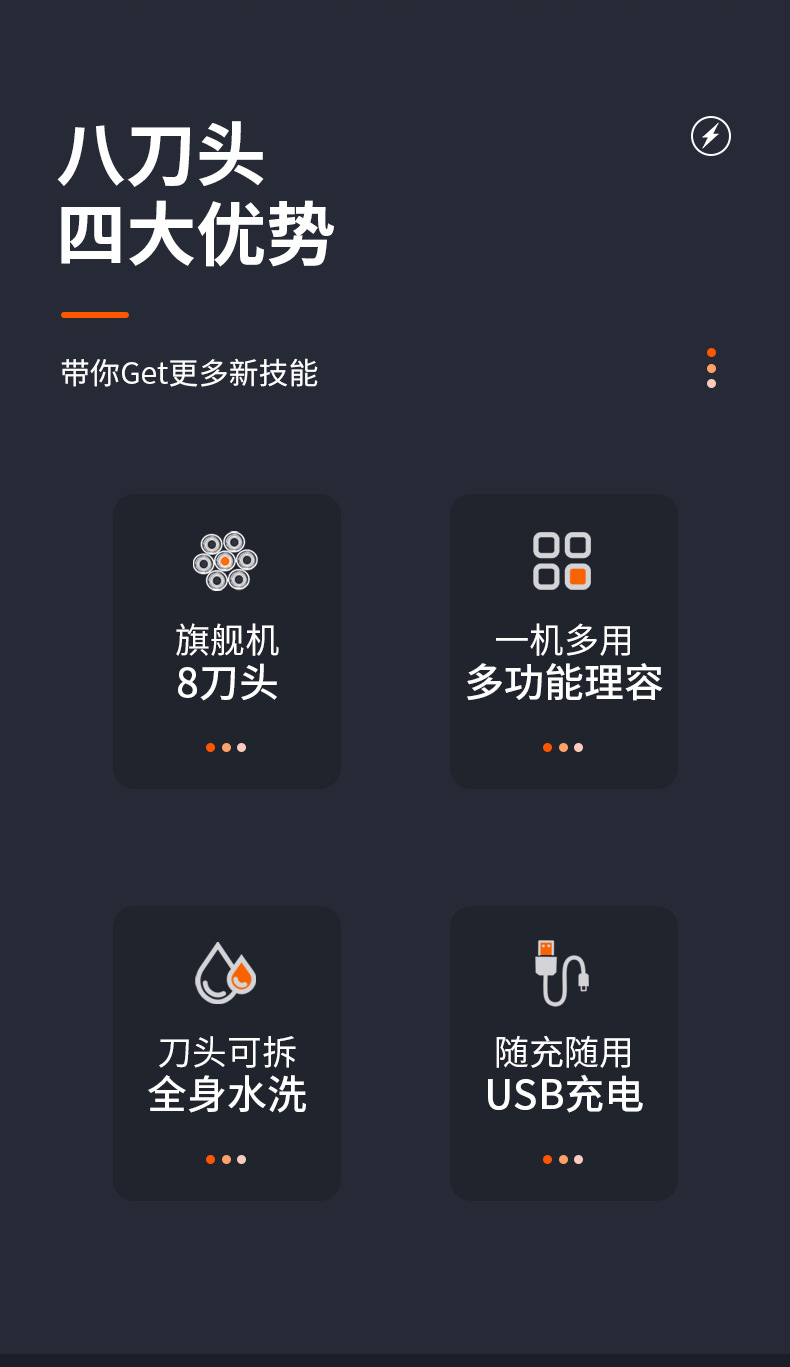 八刀头
四大优势

带你Get更多新技能

旗舰机
8刀头

一机多用
多功能理容

刀头可拆
全身水洗

随充随用
USB充电