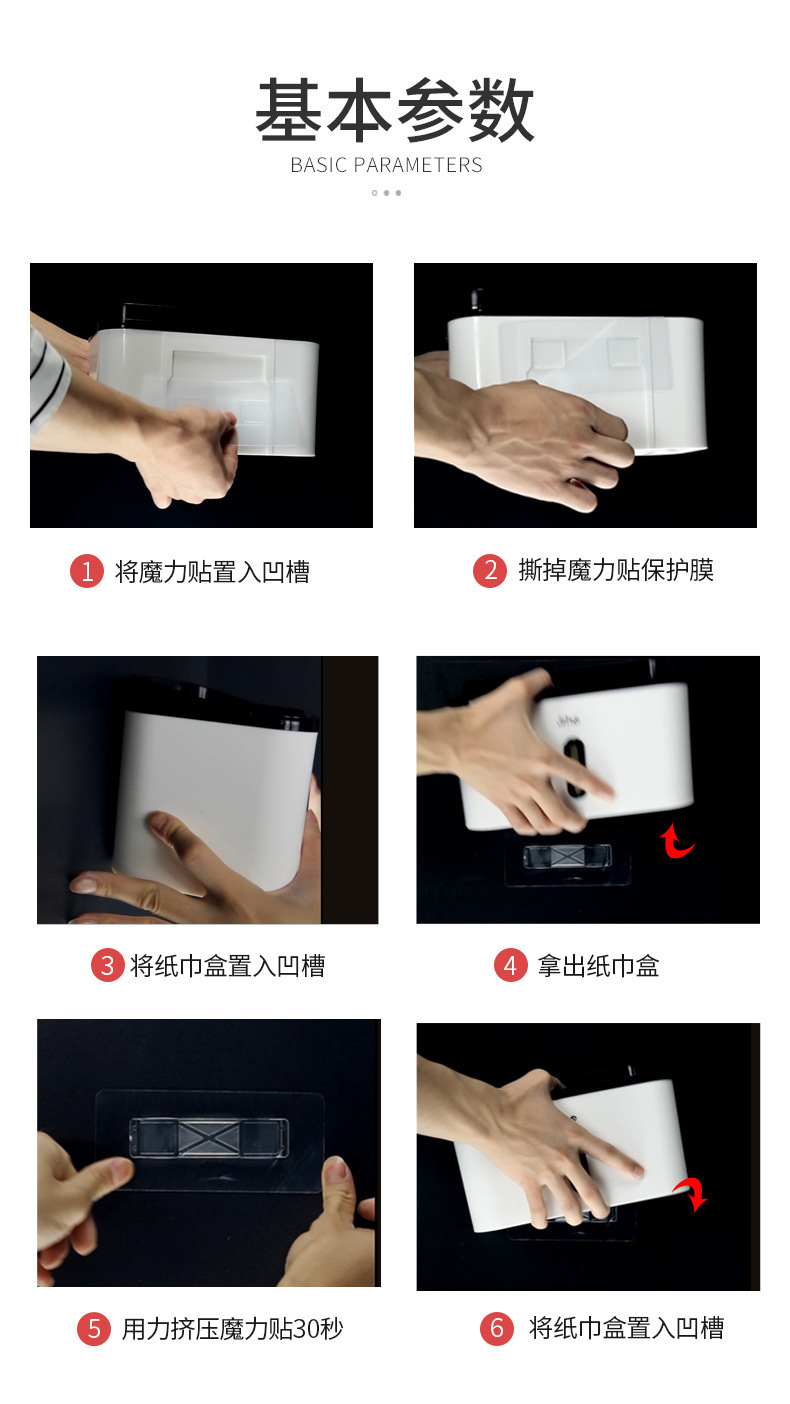 基本参数
BASIC PARAMETERS

1 将魔力贴置入凹槽

2 撕掉魔力贴保护膜

3 将纸巾盒置入凹槽

4 拿出纸巾盒

5 用力挤压魔力贴30秒

6 将纸巾盒置入凹槽