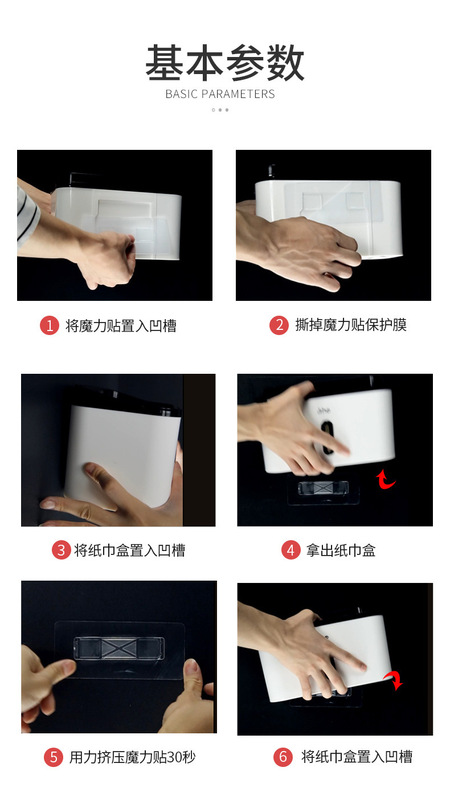 基本参数
BASIC PARAMETERS

1 将魔力贴置入凹槽

2 撕掉魔力贴保护膜

3 将纸巾盒置入凹槽

4 拿出纸巾盒

5 用力挤压魔力贴30秒

6 将纸巾盒置入凹槽