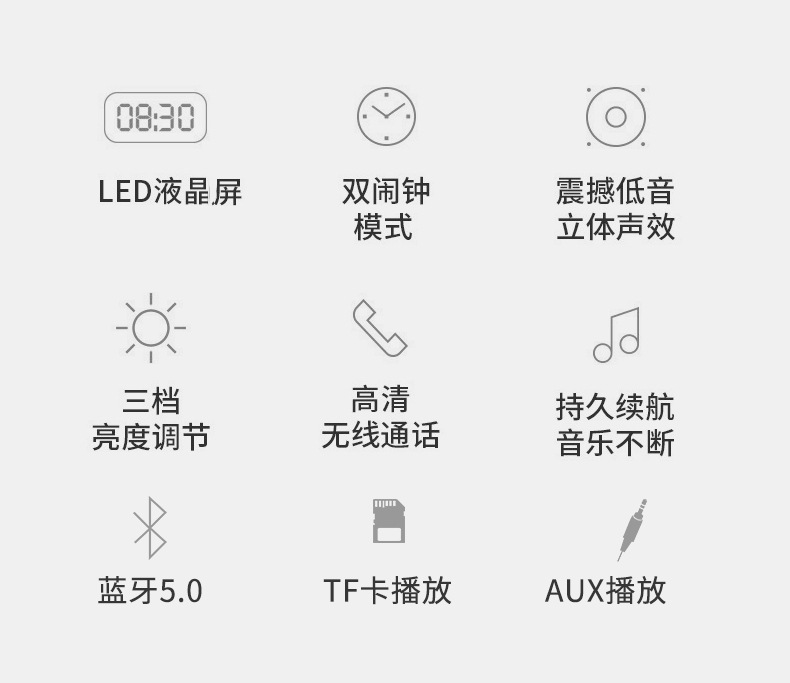 08:30

LED液晶屏

双闹钟
模式

震撼低音
立体声效

三档
亮度调节

高清
无线通话

持久续航
音乐不断

蓝牙5.0

TF卡播放

AUX播放