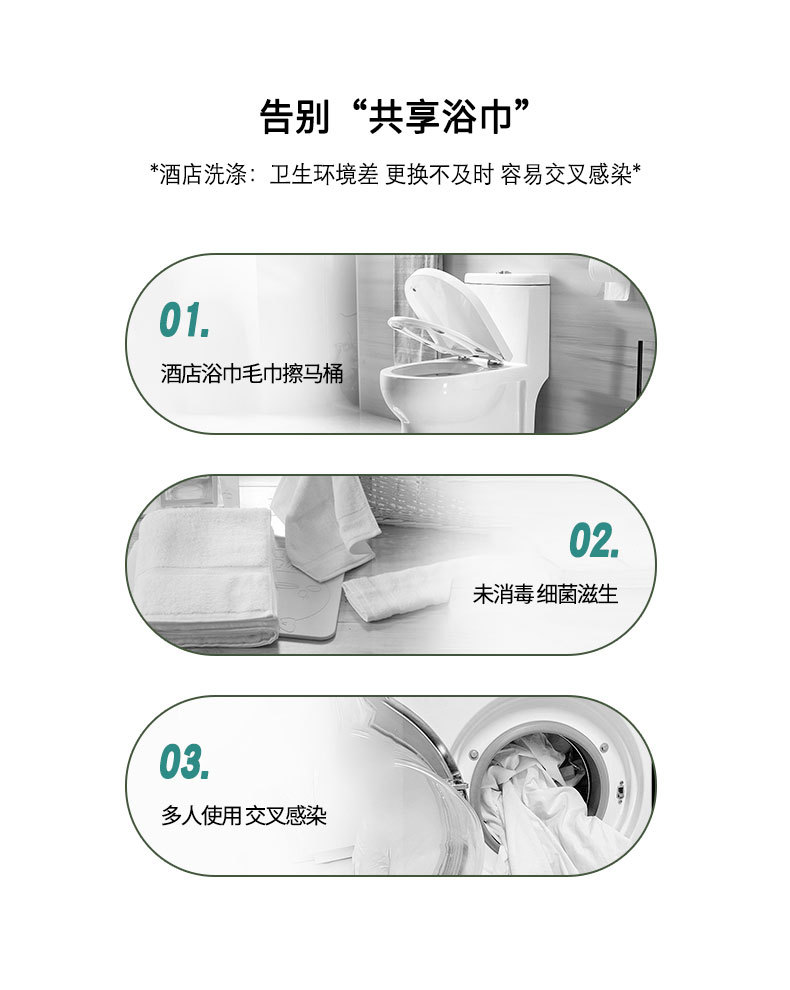 告别“共享浴巾”

*酒店洗涤：卫生环境差 更换不及时 容易交叉感染*

01.

酒店浴巾毛巾擦马桶

02.

未消毒 细菌滋生

03.

多人使用 交叉感染